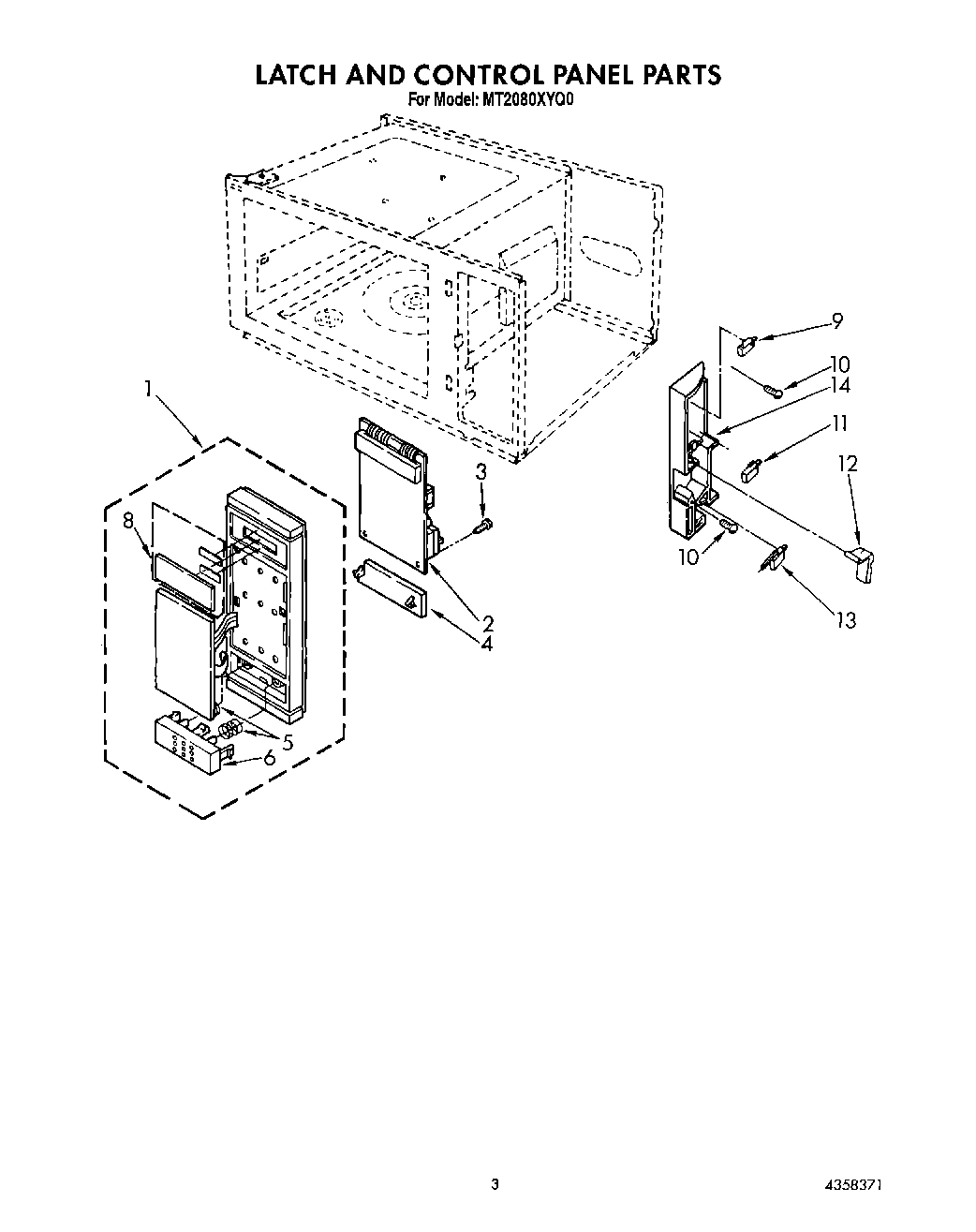 LATCH AND CONTROL PANEL PARTS
For Model: MT2080XYQ0

9
10
14
11
12
1
3
8
10
13
2
4
5
6

3

4358371