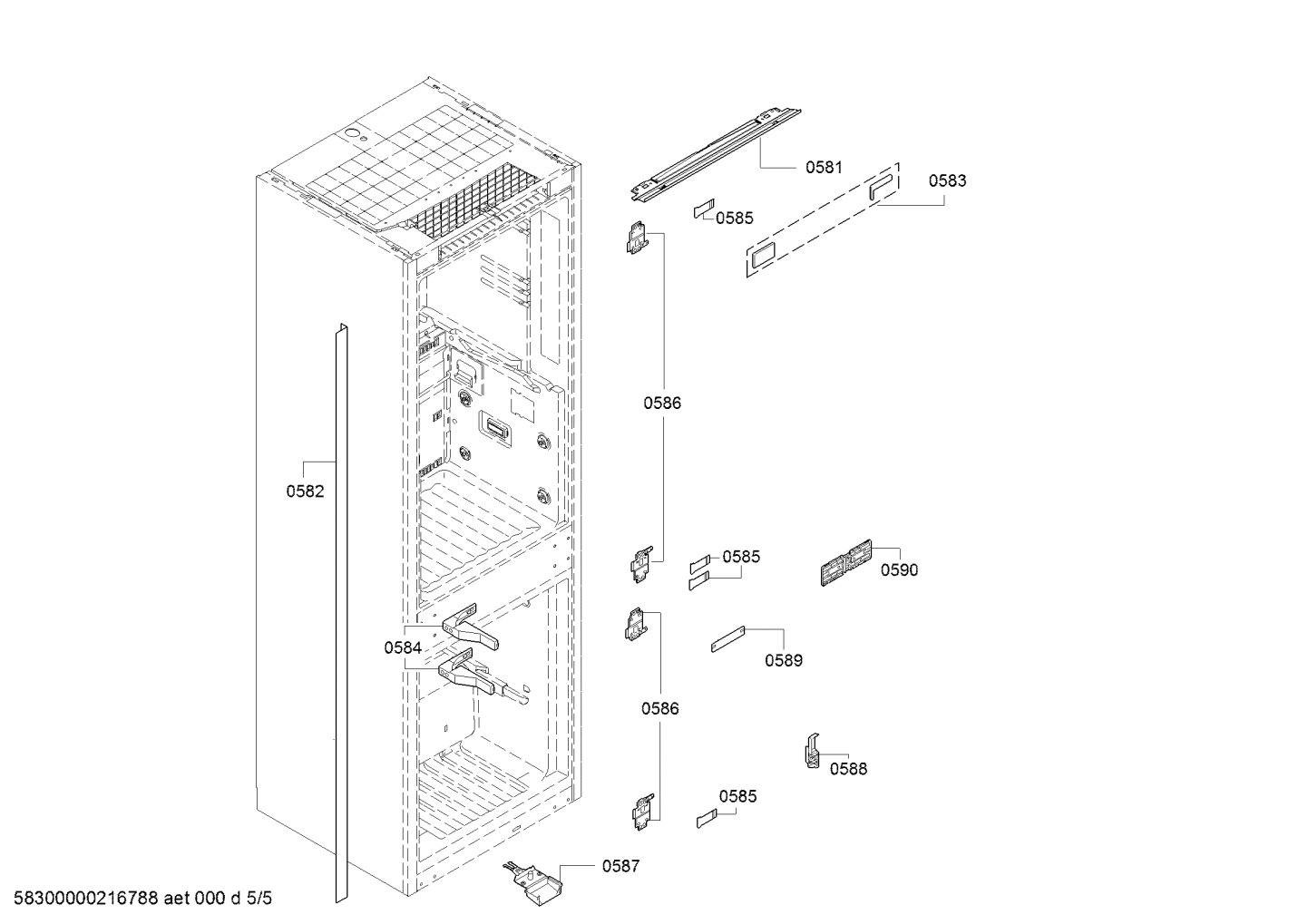 0581
0583
0585
0586
0582
0585
0590
0584
0589
0586
0588
0585
0587
58300000216788 aet 000 d 5/5