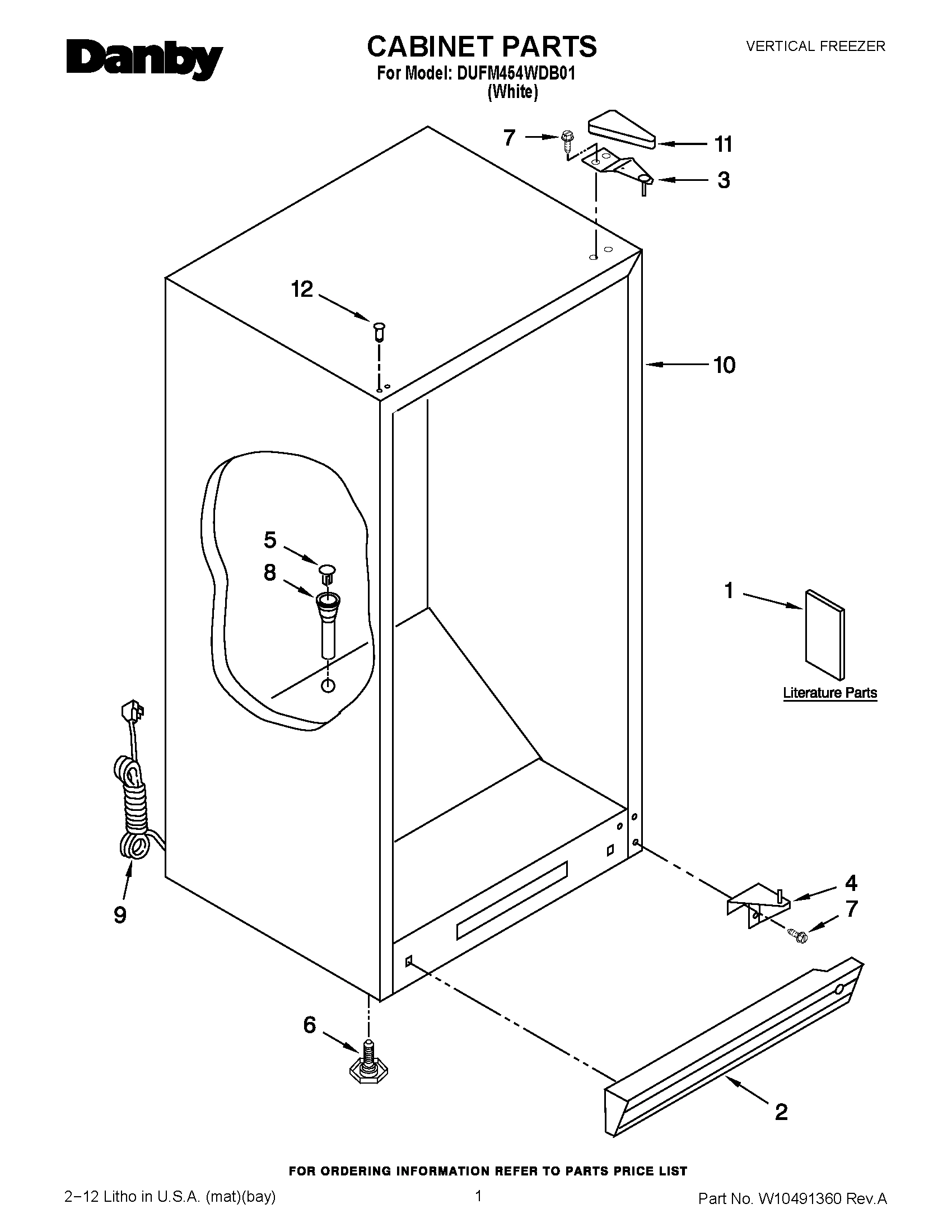 Danby

CABINET PARTS
For Model: DUFM454WDB01
(White)

VERTICAL FREEZER

7
11
3
12
10
5
8
1
Literature Parts
9
4
7
6
2

FOR ORDERING INFORMATION REFER TO PARTS PRICE LIST

2−12 Litho in U.S.A. (mat)(bay)

1

Part No. W10491360 Rev.A