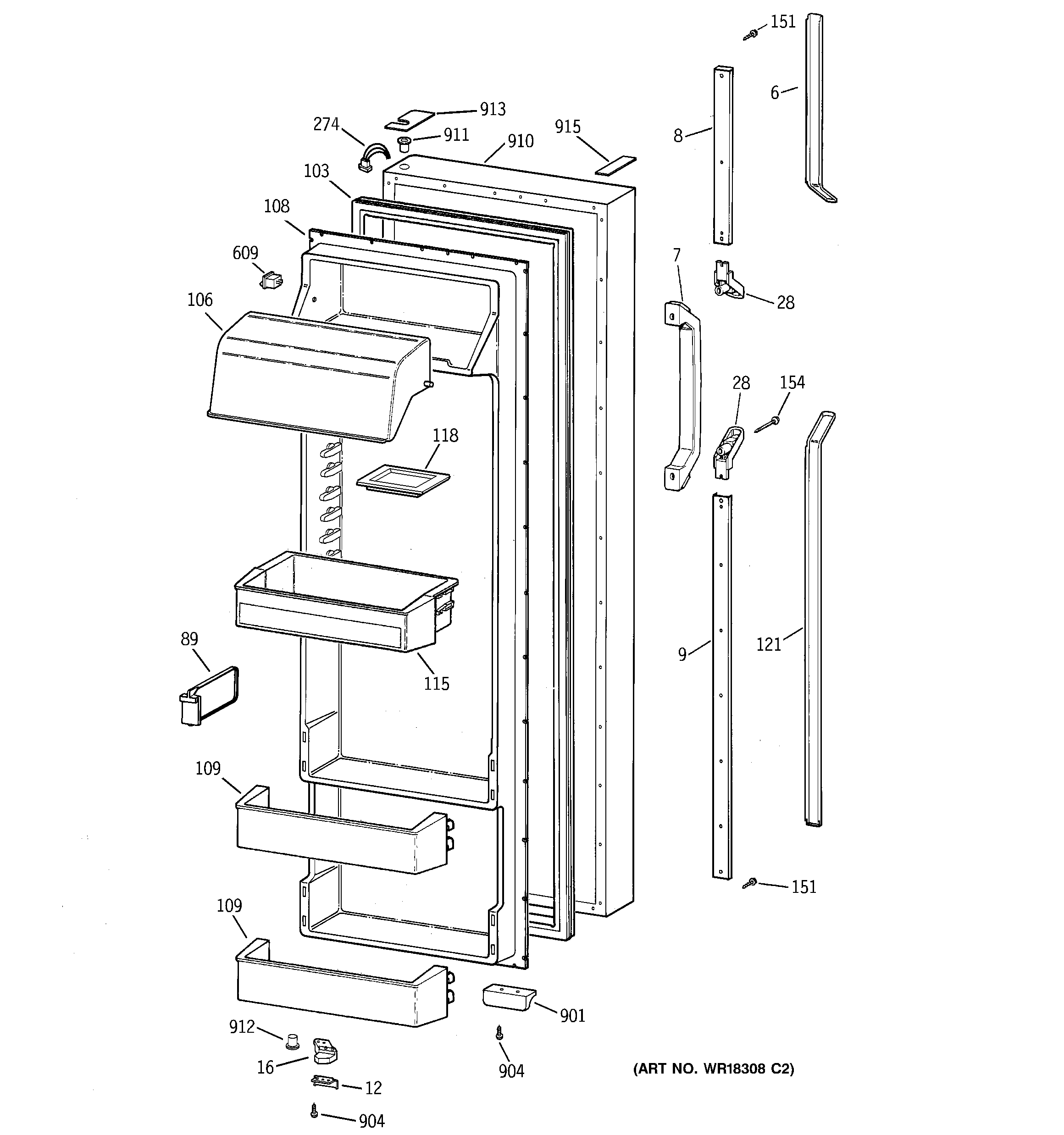 151
6
913
274
911
910
915
8
103
108
609
7
28
106
28
154
118
89
115
9
121
109
151
109
901
912
16
904
12
904
(ART NO. WR18308 C2)