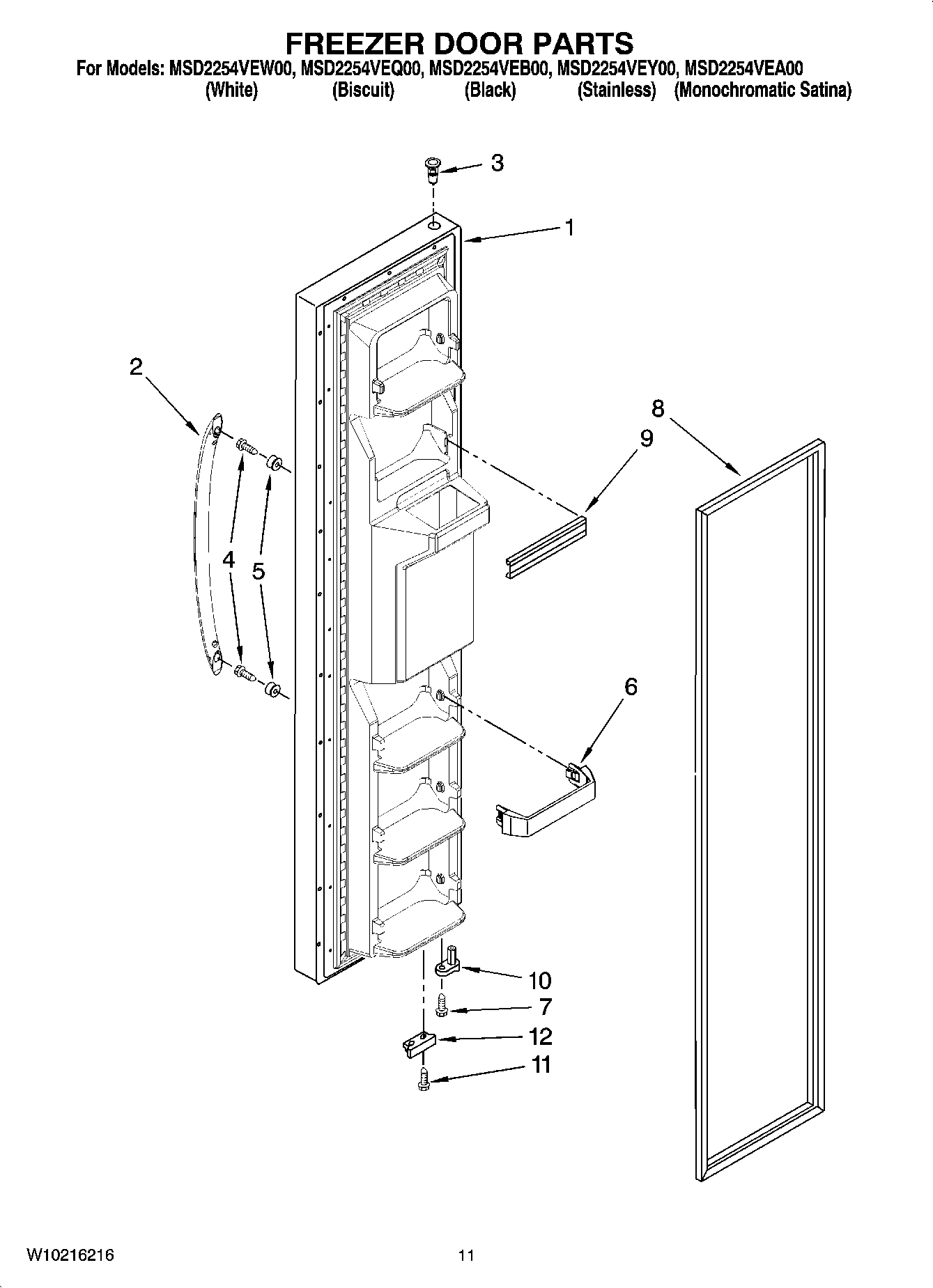 FREEZER DOOR PARTS

For Models: MSD2254VEW00, MSD2254VEQ00, MSD2254VEB00, MSD2254VEY00, MSD2254VEA00
(White) (Biscuit) (Black) (Stainless) (Monochromatic Satina)

3
1
2
8
9
4
5
6
10
7
12
11

W10216216

11