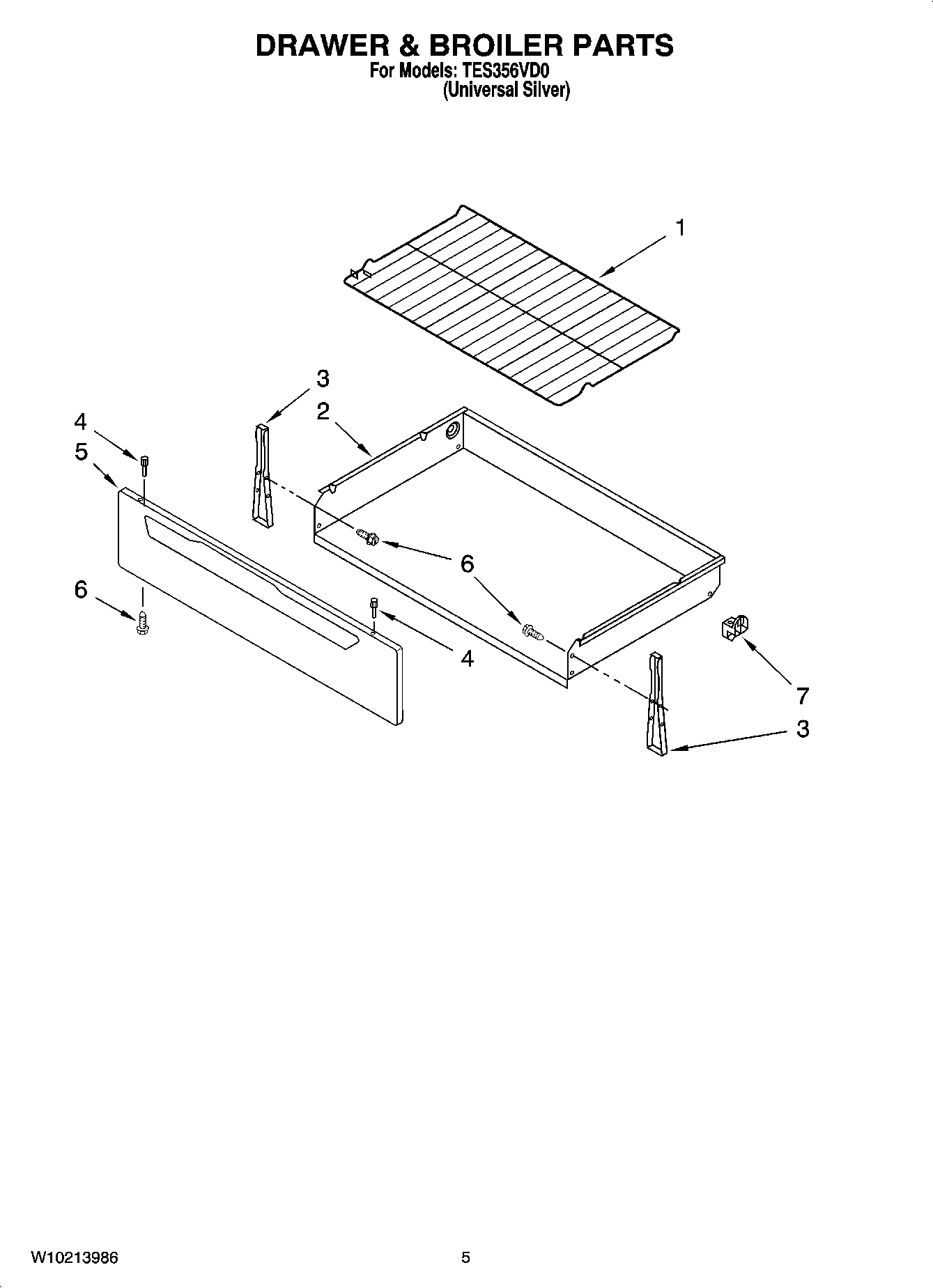 DRAWER & BROILER PARTS
For Models: TES356VD0
(Universal Silver)

1
3
2
4
5
6
6
4
7
3

W10213986

5