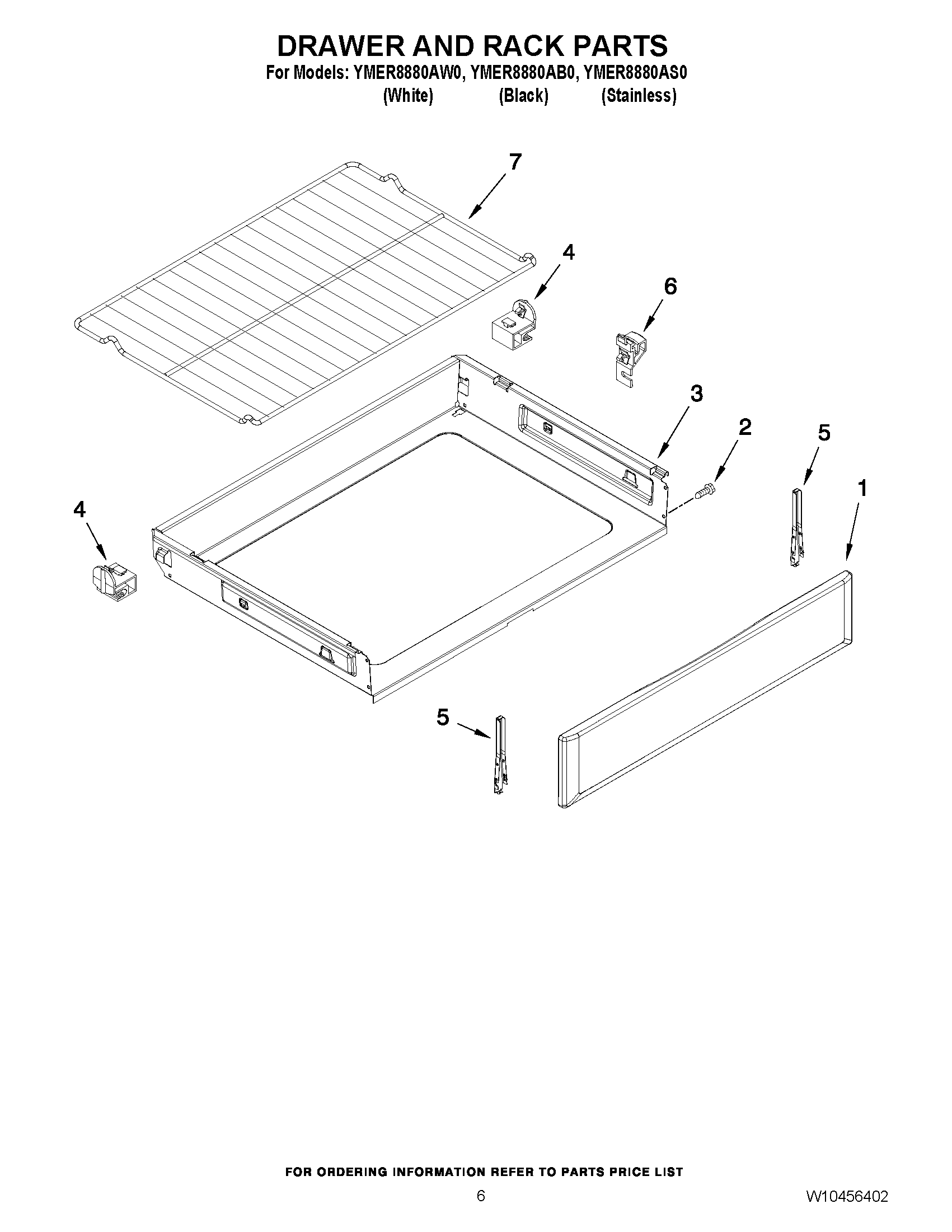 DRAWER AND RACK PARTS

For Models: YMER8880AW0, YMER8880AB0, YMER8880AS0
(White) (Black) (Stainless)

7

4

6

3

2

5

1

4

5

FOR ORDERING INFORMATION REFER TO PARTS PRICE LIST

6

W10456402