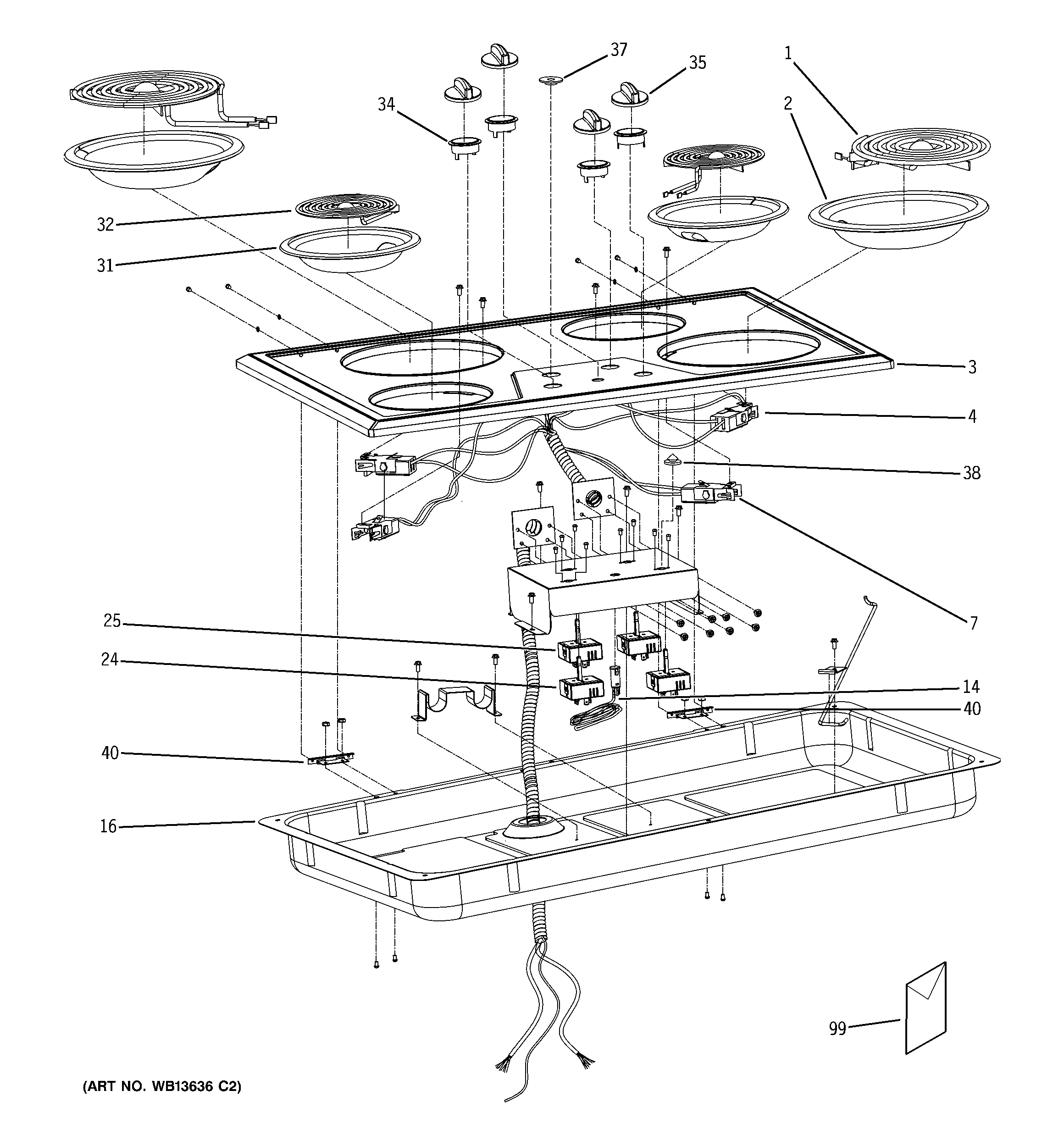 37
35
1
34
2
32
31
3
4
38
7
25
24
14
40
40
16
99
(ART NO. WB13636 C2)