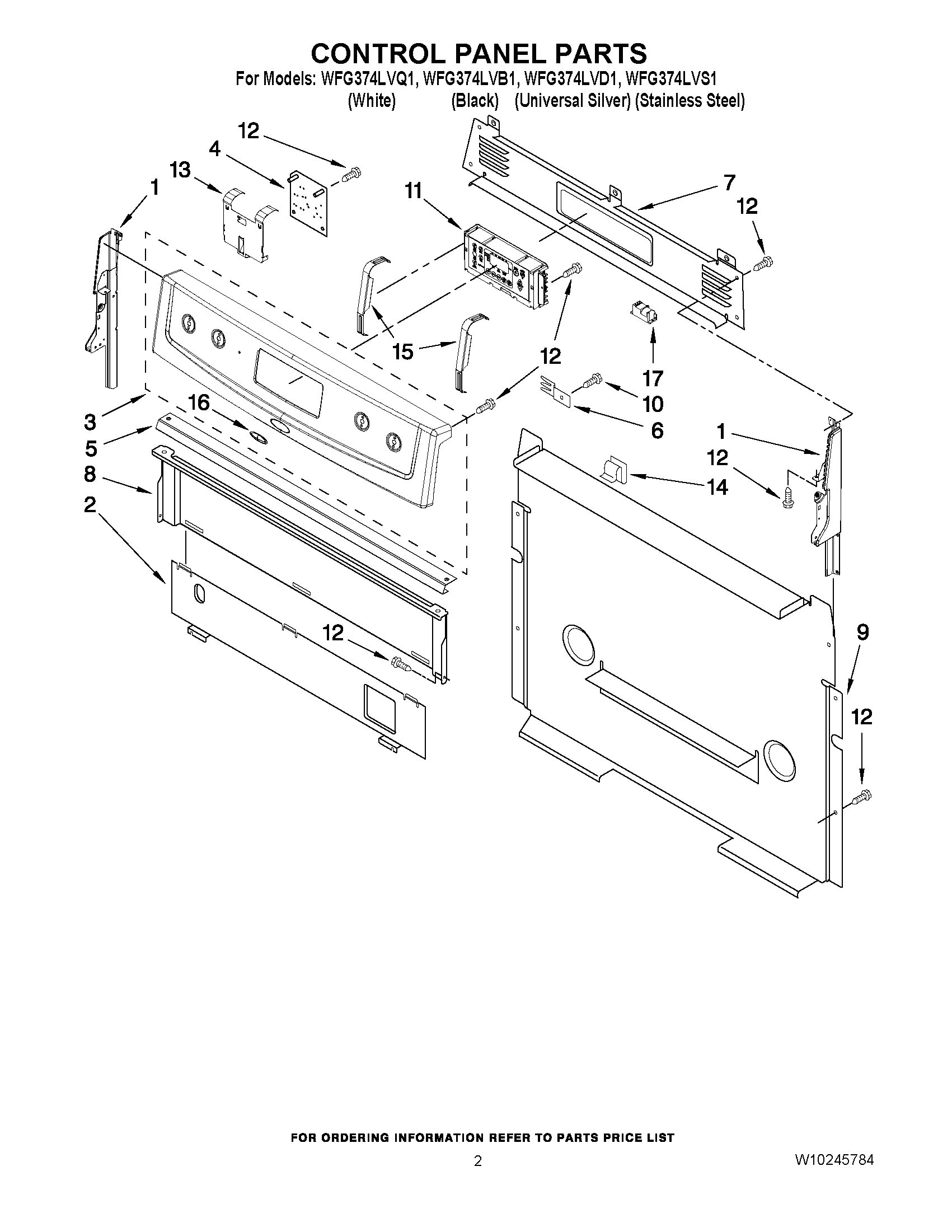 CONTROL PANEL PARTS

For Models: WFG374LVQ1, WFG374LVB1, WFG374LVD1, WFG374LVS1
(White) (Black) (Universal Silver) (Stainless Steel)

12
4
13
1
11
7
12
15
12
17
10
6
3
16
5
8
2
1
12
14
12
9
12

FOR ORDERING INFORMATION REFER TO PARTS PRICE LIST

2

W10245784