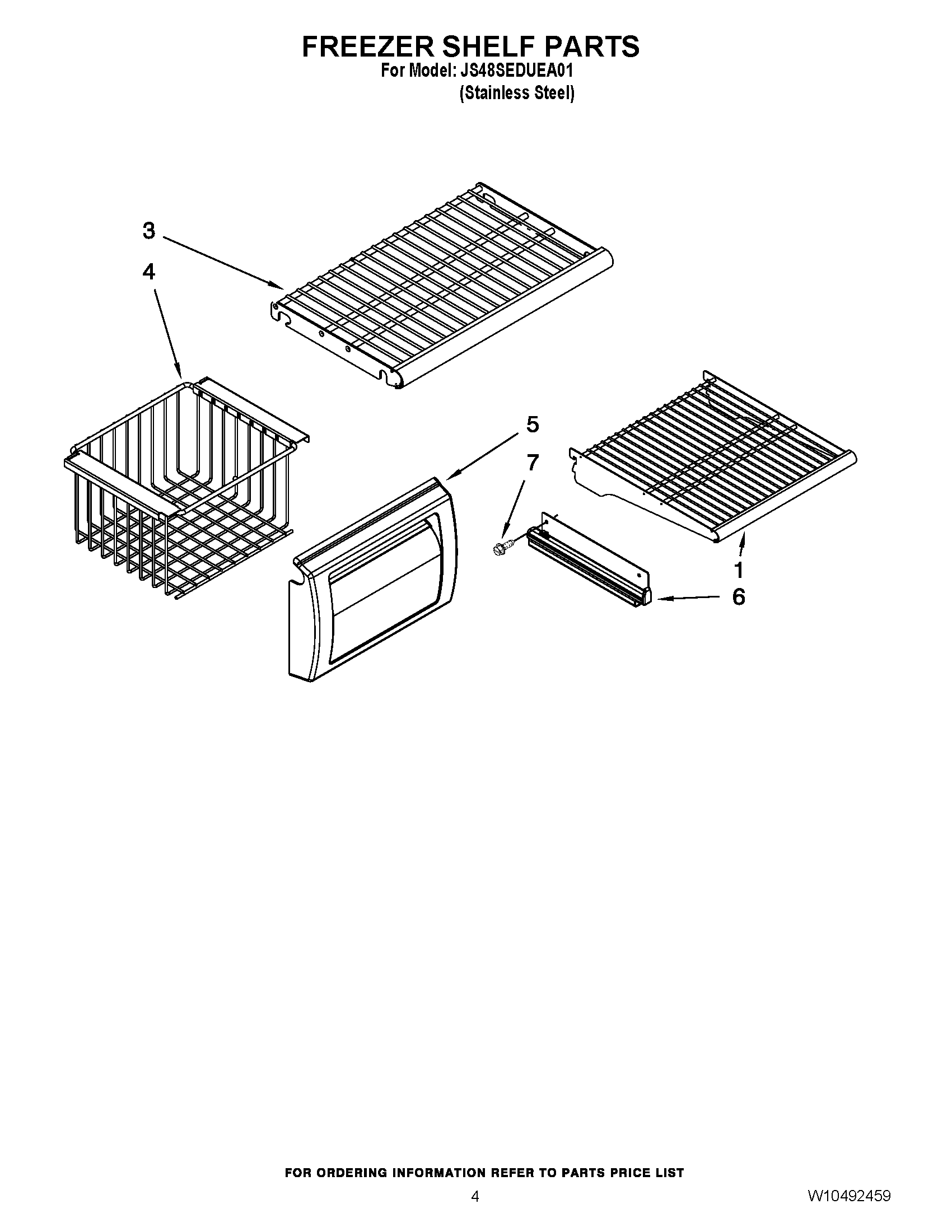 FREEZER SHELF PARTS
For Model: JS48SEDUEA01
(Stainless Steel)

3
4
5
7
1
6

FOR ORDERING INFORMATION REFER TO PARTS PRICE LIST

4

W10492459