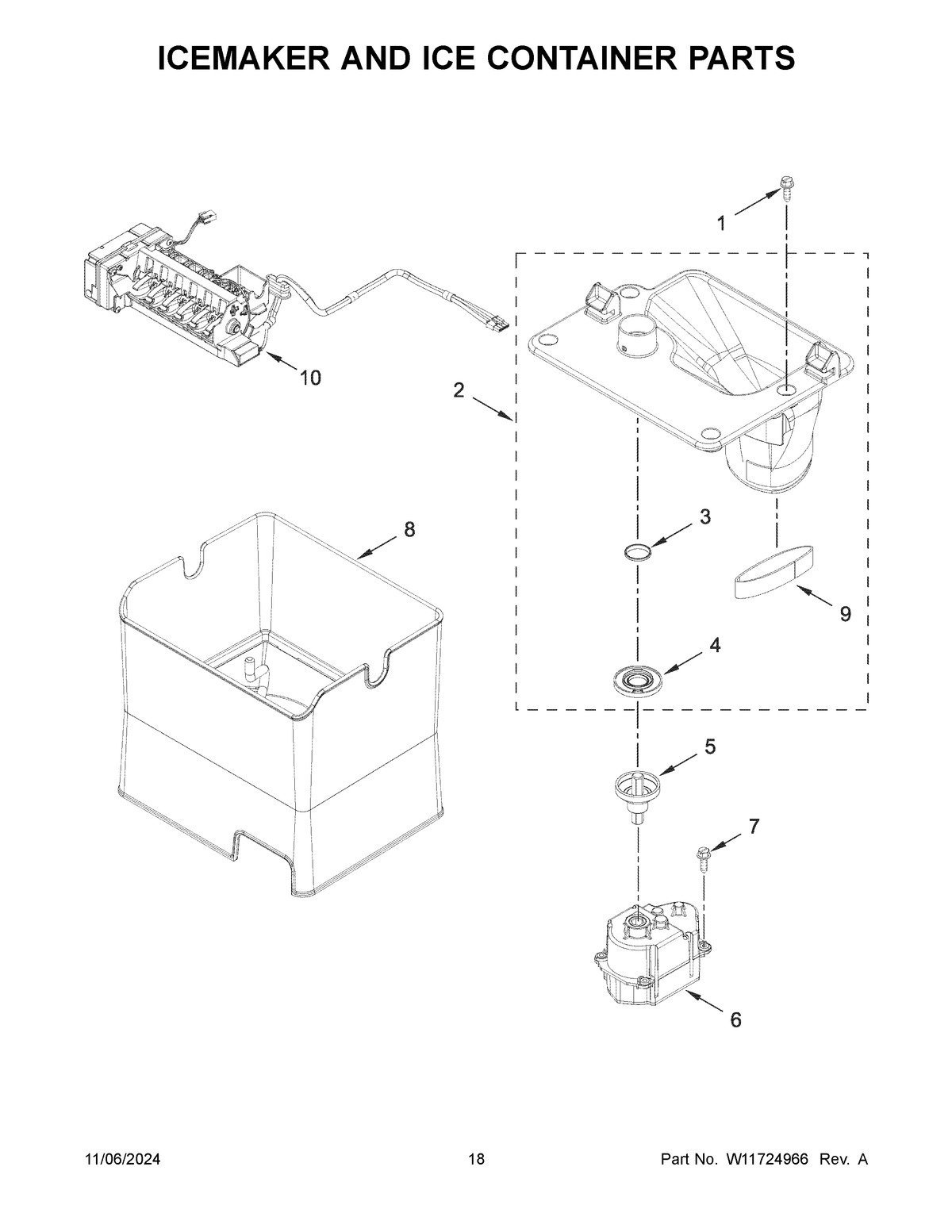 ICEMAKER AND ICE CONTAINER PARTS

1

10

2

8

3

9

4

5

7

6

11/06/2024 18 Part No. W11724966 Rev. A