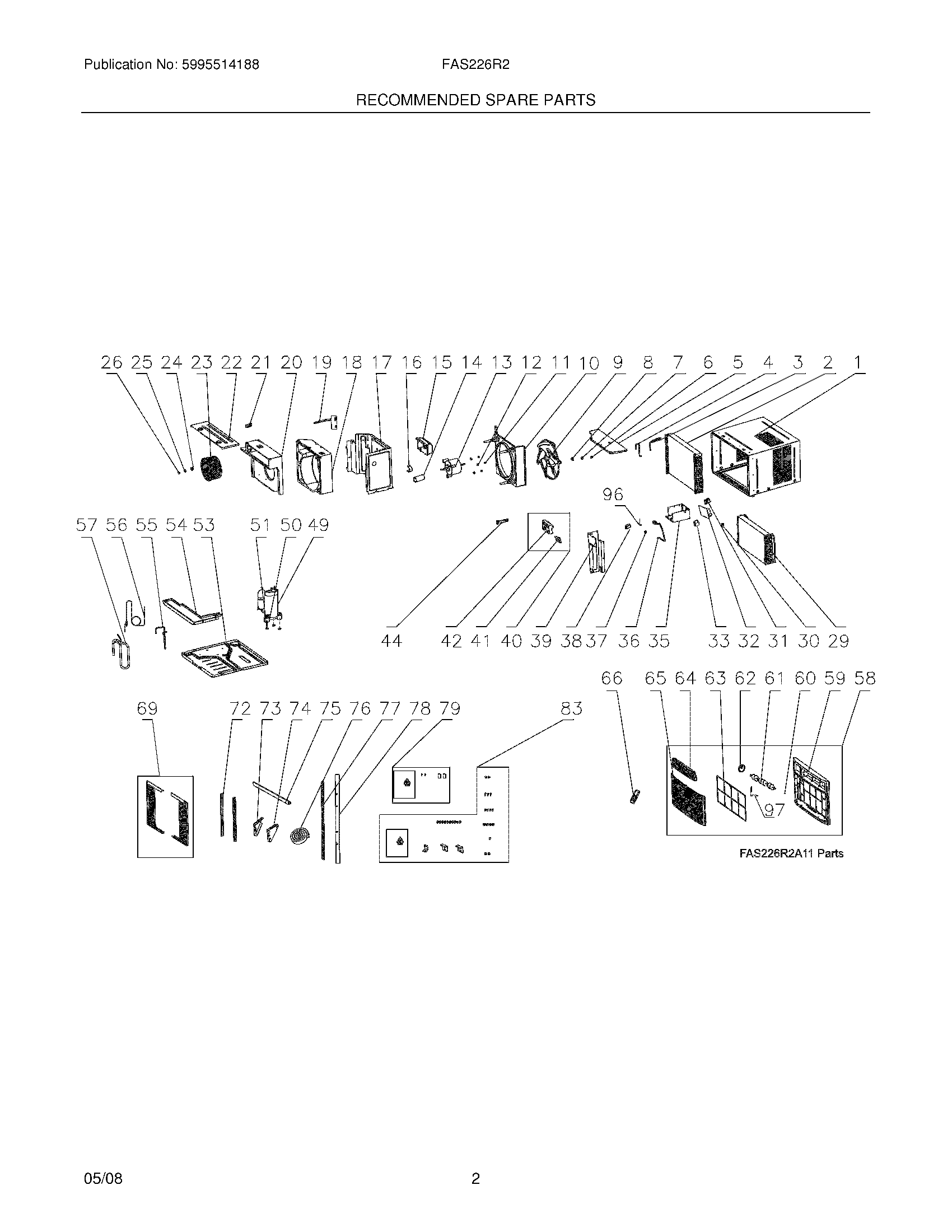 Publication No: 5995514188

FAS226R2

RECOMMENDED SPARE PARTS

26 25 24 23 22 21 20 19 18 17 16 15 14 13 12 11 10 9 8 7 6 5 4 3 2 1

96

57 56 55 54 53

51 50 49

44

42 41 40 39 38 37 36 35

33 32 31 30 29

66

65 64 63 62 61 60 59 58

69

72 73 74 75 76 77 78 79

83

97

FAS226R2A11 Parts

05/08

2