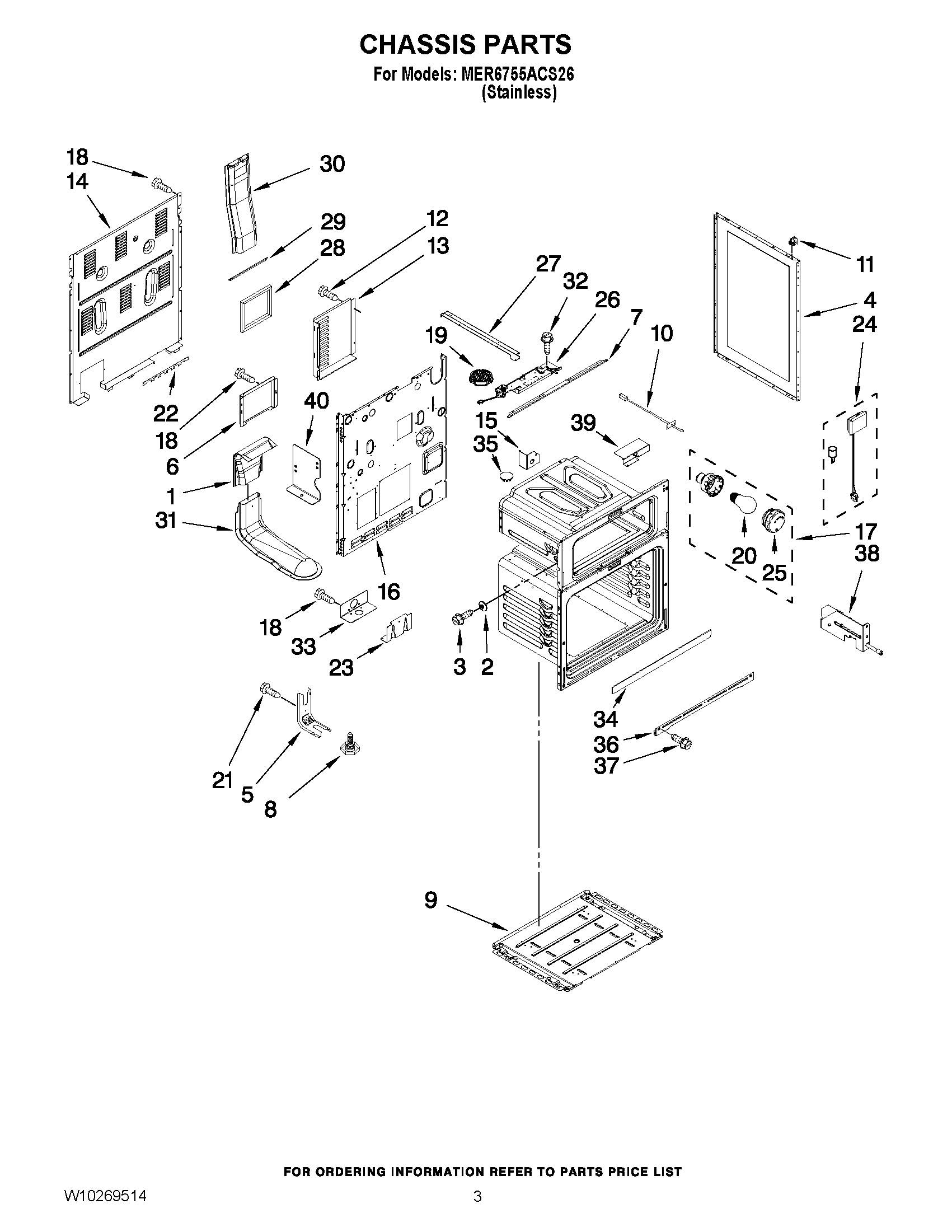 CHASSIS PARTS
For Models: MER6755ACS26
(Stainless)

18
14
30
29
28
12
13
27
32
26
7
10
11
4
24
19
22
18
6
40
15
35
39
1
31
16
17
38
20
25
18
33
23
3
2
34
36
37
21
5
8
9

FOR ORDERING INFORMATION REFER TO PARTS PRICE LIST

W10269514

3