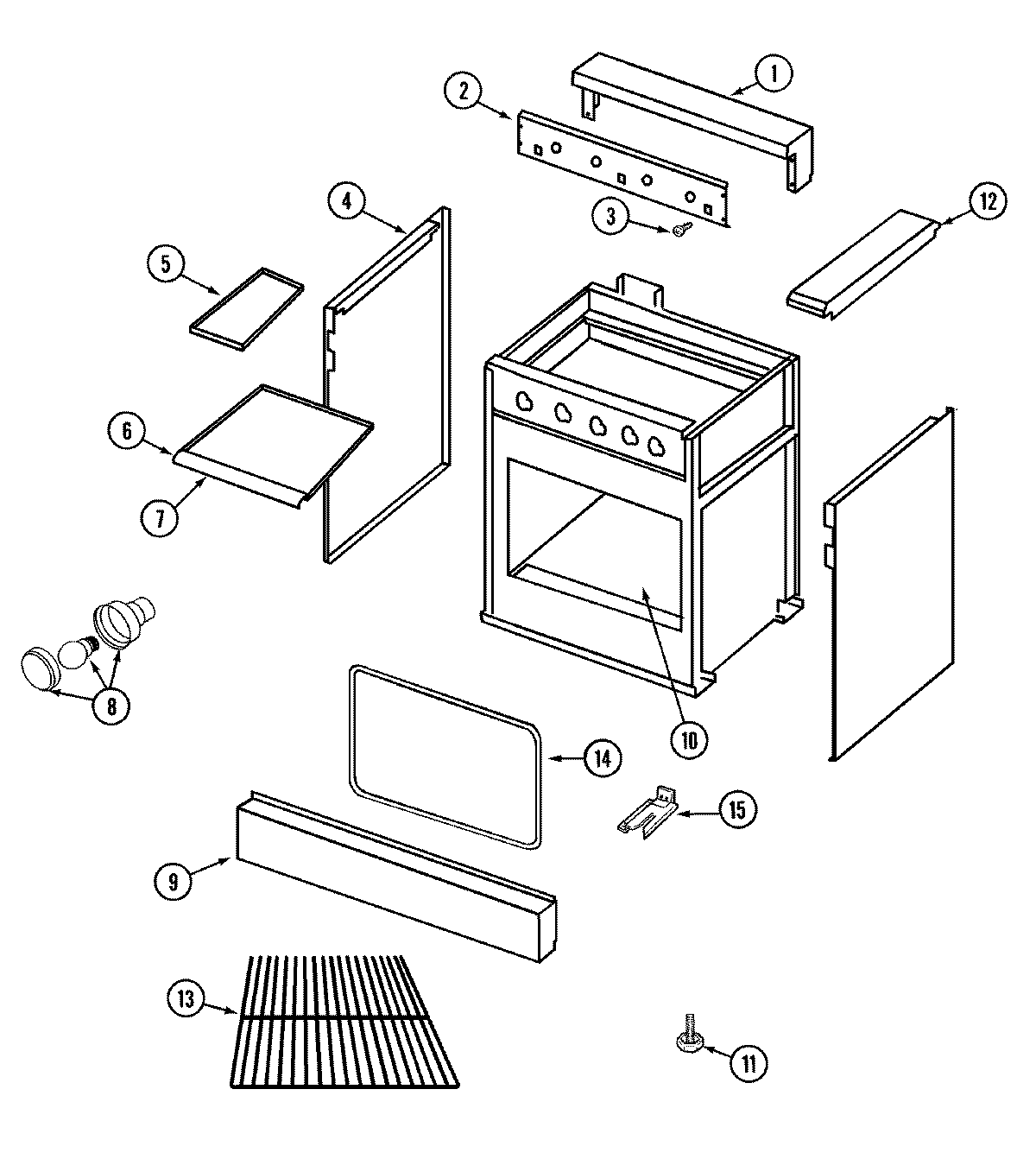 1
2
3
12
4
5
6
7
8
10
14
15
9
13
11