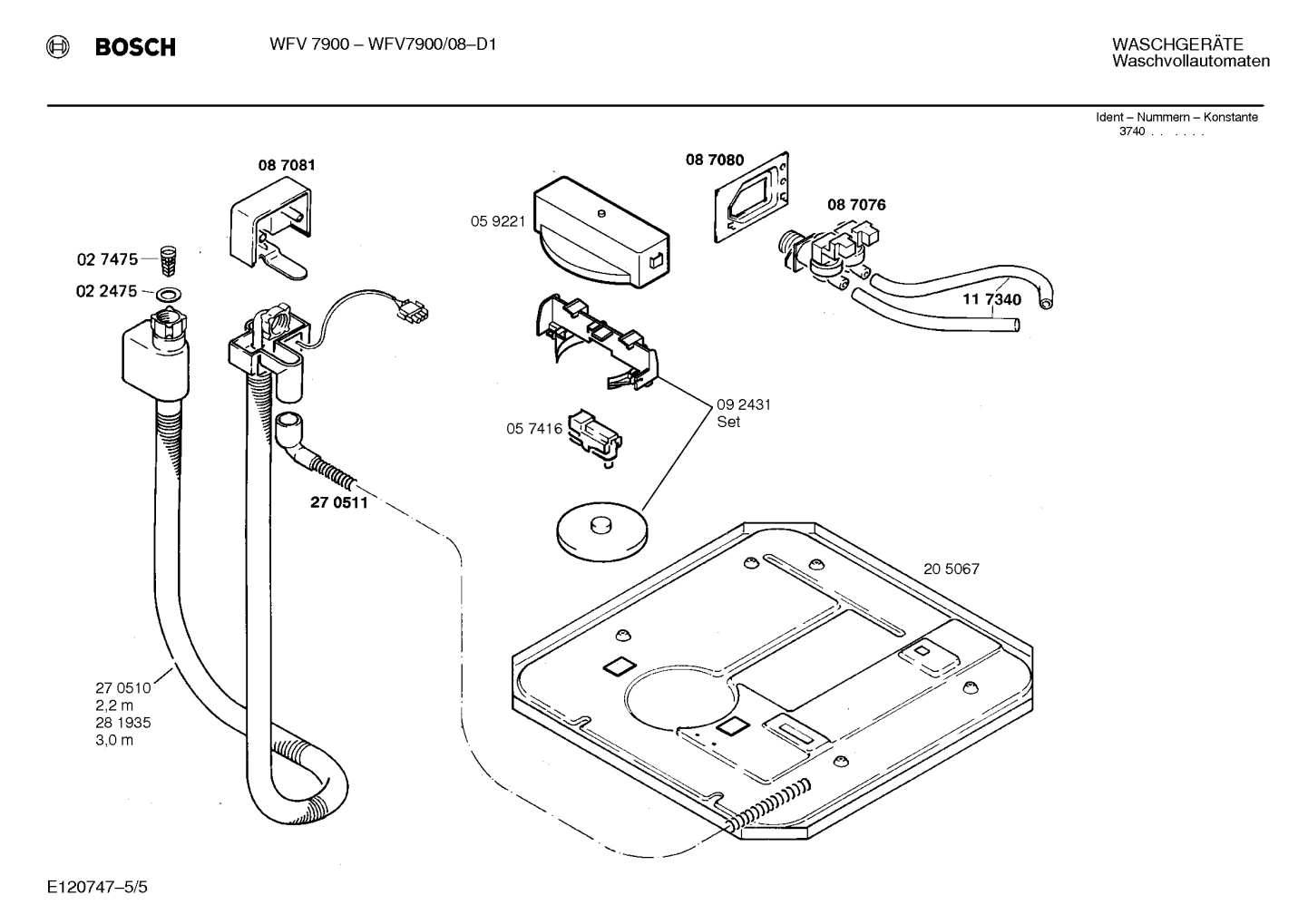 BOSCH WFV 7900 – WFV7900/08–D1

WASCHGERÄTE
Waschvollautomaten

Ident – Nummern – Konstante
3740 . . . . . .

08 7081

02 7475

02 2475

05 9221

08 7080

08 7076

11 7340

09 2431
Set

05 7416

27 0511

20 5067

27 0510
2,2 m
28 1935
3,0 m

E120747–5/5