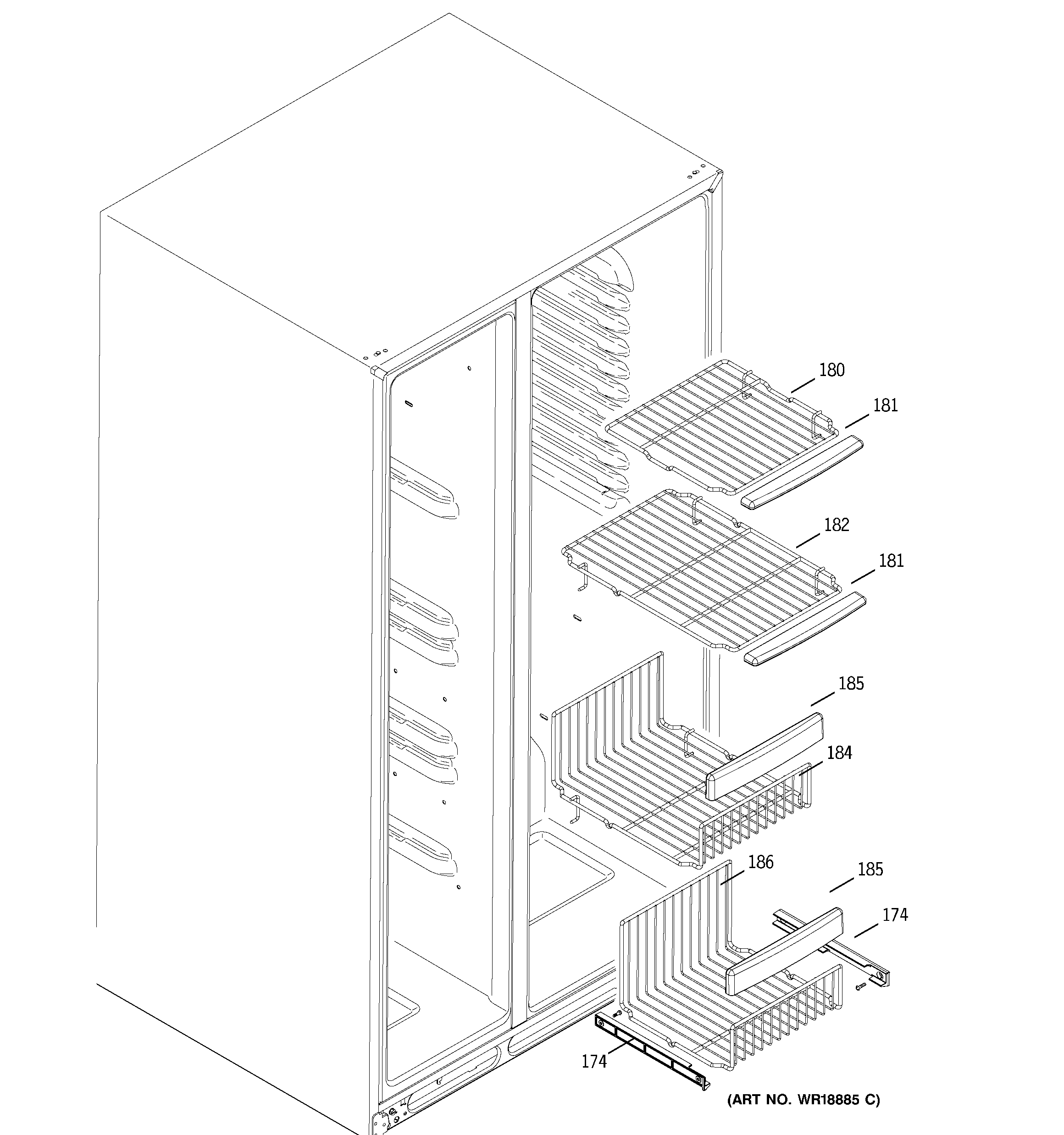 180
181
182
181
185
184
186
185
174
174
(ART NO. WR18885 C)