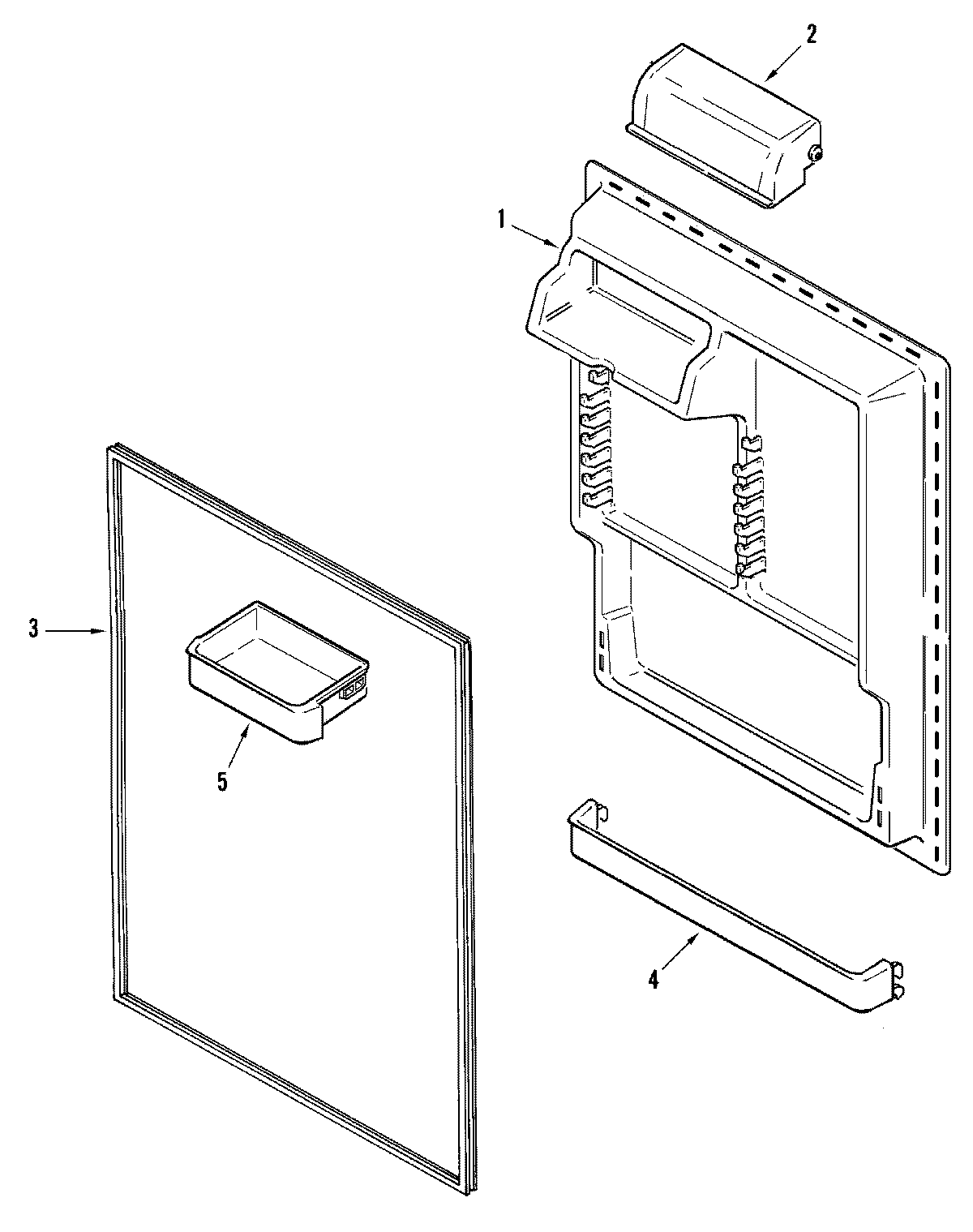 2

1

3

5

4