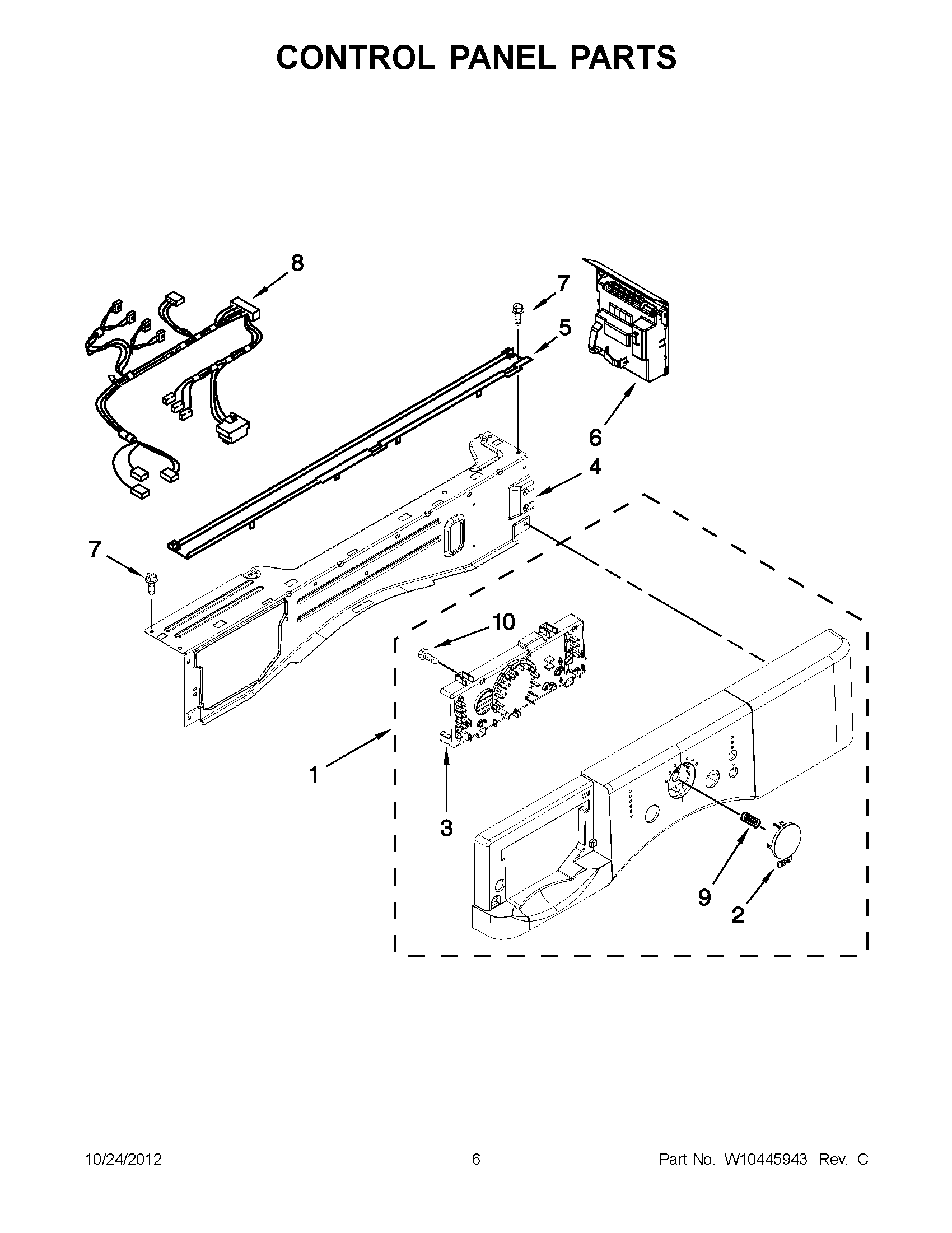 CONTROL PANEL PARTS

8

7

5

6

4

7

10

1

3

9

2

10/24/2012 6 Part No. W10445943 Rev. C