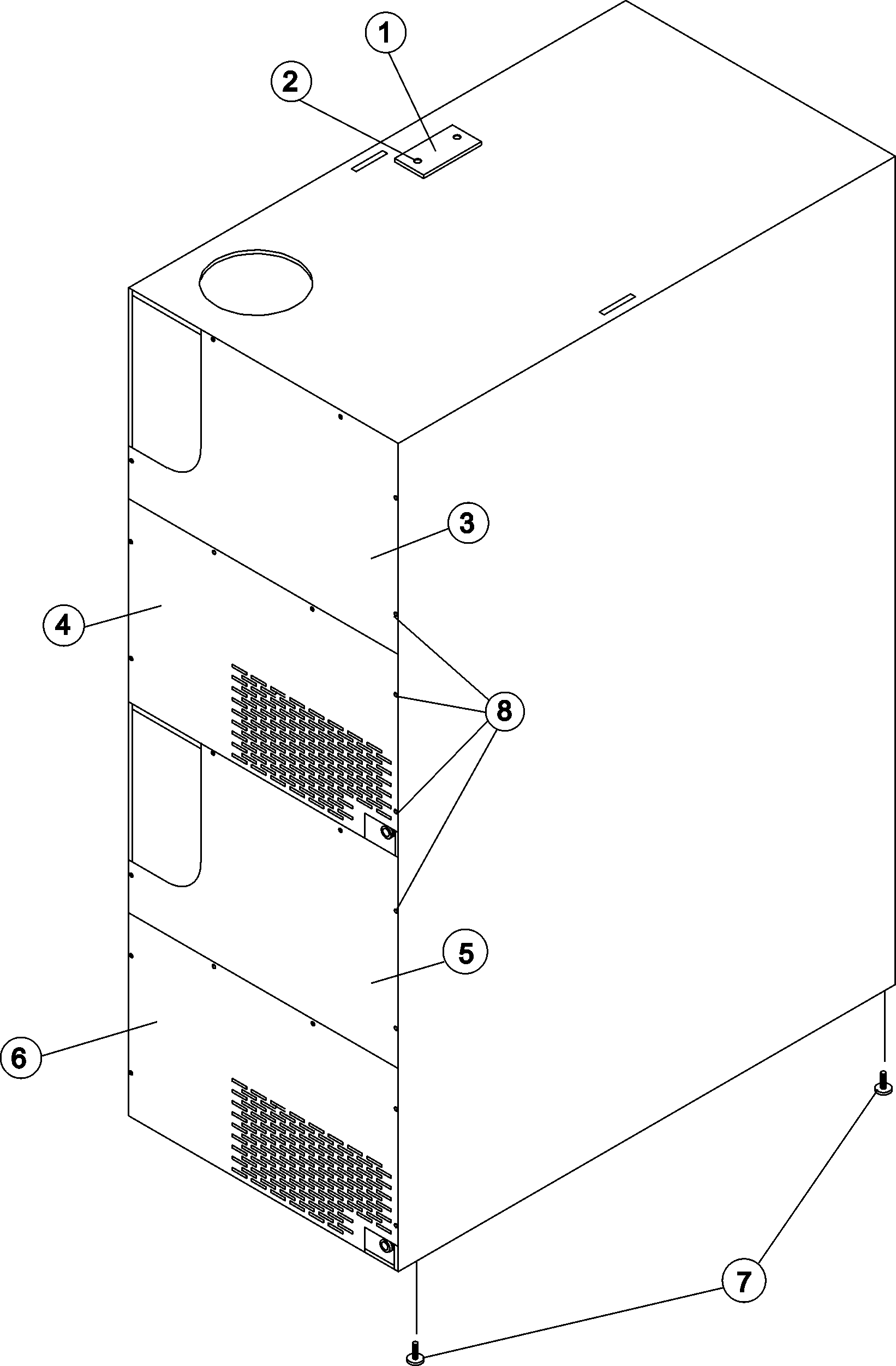 1
2
3
4
8
5
6
7