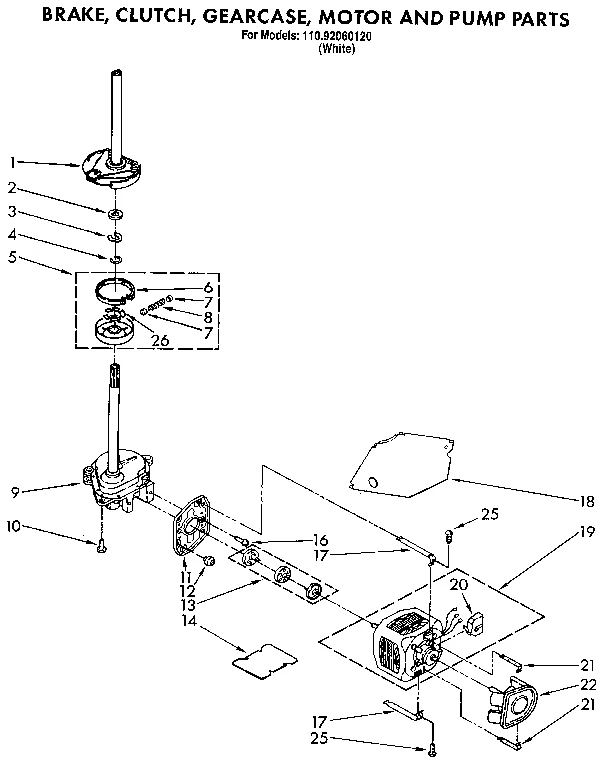 BRAKE, CLUTCH, GEARCASE, MOTOR AND PUMP PARTS
For Models: 110.92060120
(White)

1
2
3
4
5
6
7
8
7
26
9
10
11
12
13
14
16
17
18
25
19
20
21
22
21
17
25