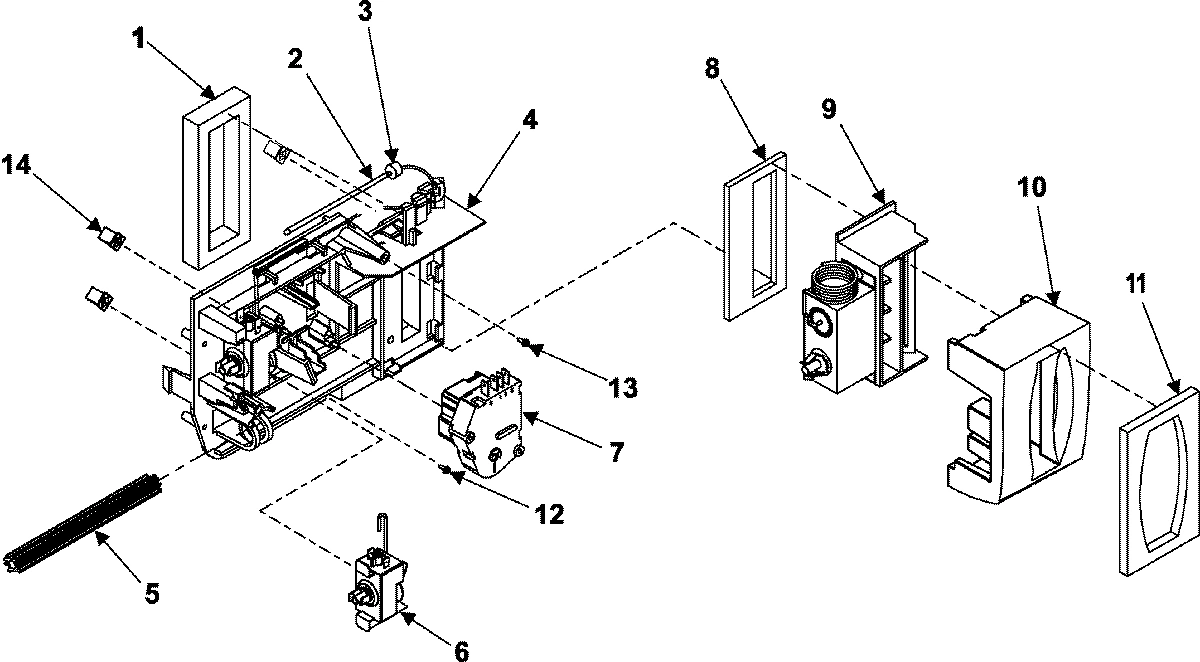 1
2
3
4
14
8
9
10
11
13
7
12
5
6