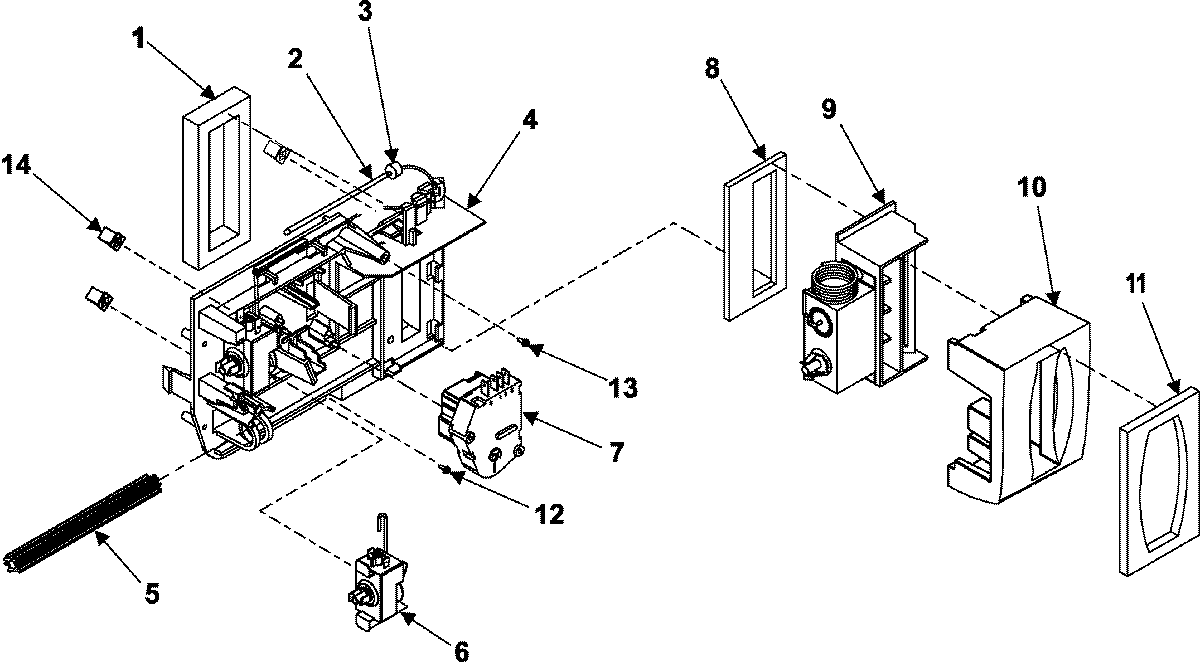 1
2
3
4
14
8
9
10
11
13
7
12
5
6