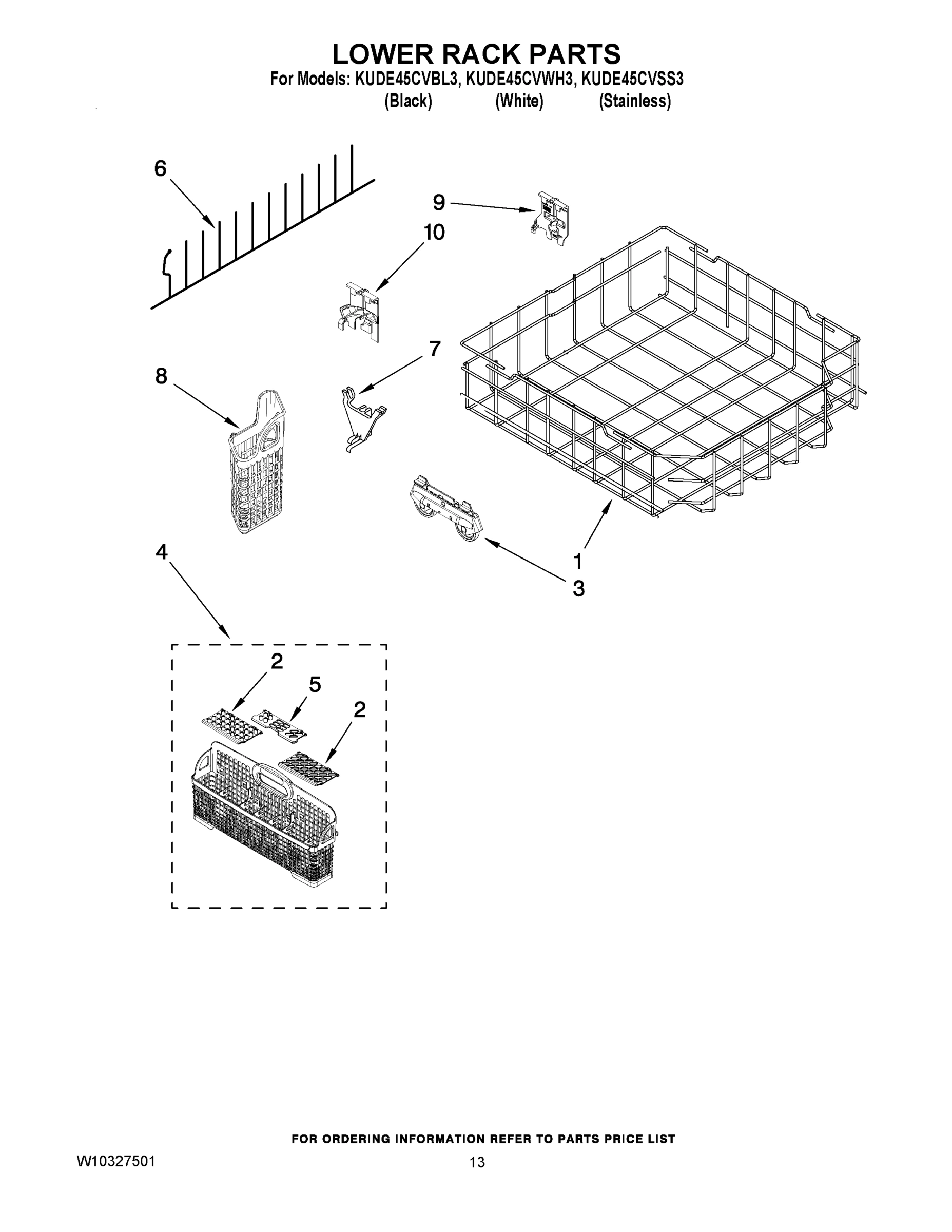 LOWER RACK PARTS

For Models: KUDE45CVBL3, KUDE45CVWH3, KUDE45CVSS3
(Black) (White) (Stainless)

6

9

10

7

8

1

3

4

2

5

2

FOR ORDERING INFORMATION REFER TO PARTS PRICE LIST

W10327501

13