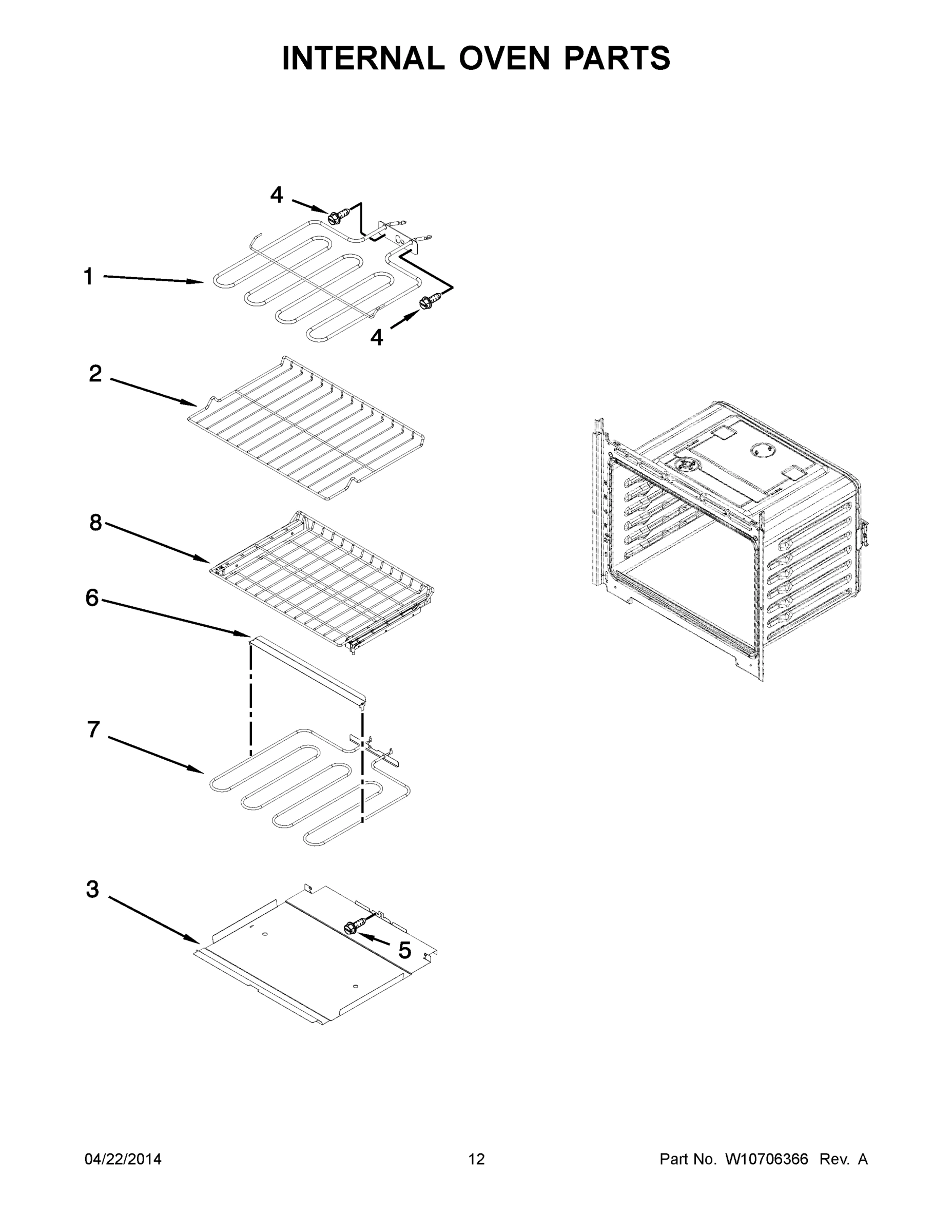 INTERNAL OVEN PARTS

4

1

4

2

8

6

7

3

5

04/22/2014

12

Part No. W10706366 Rev. A