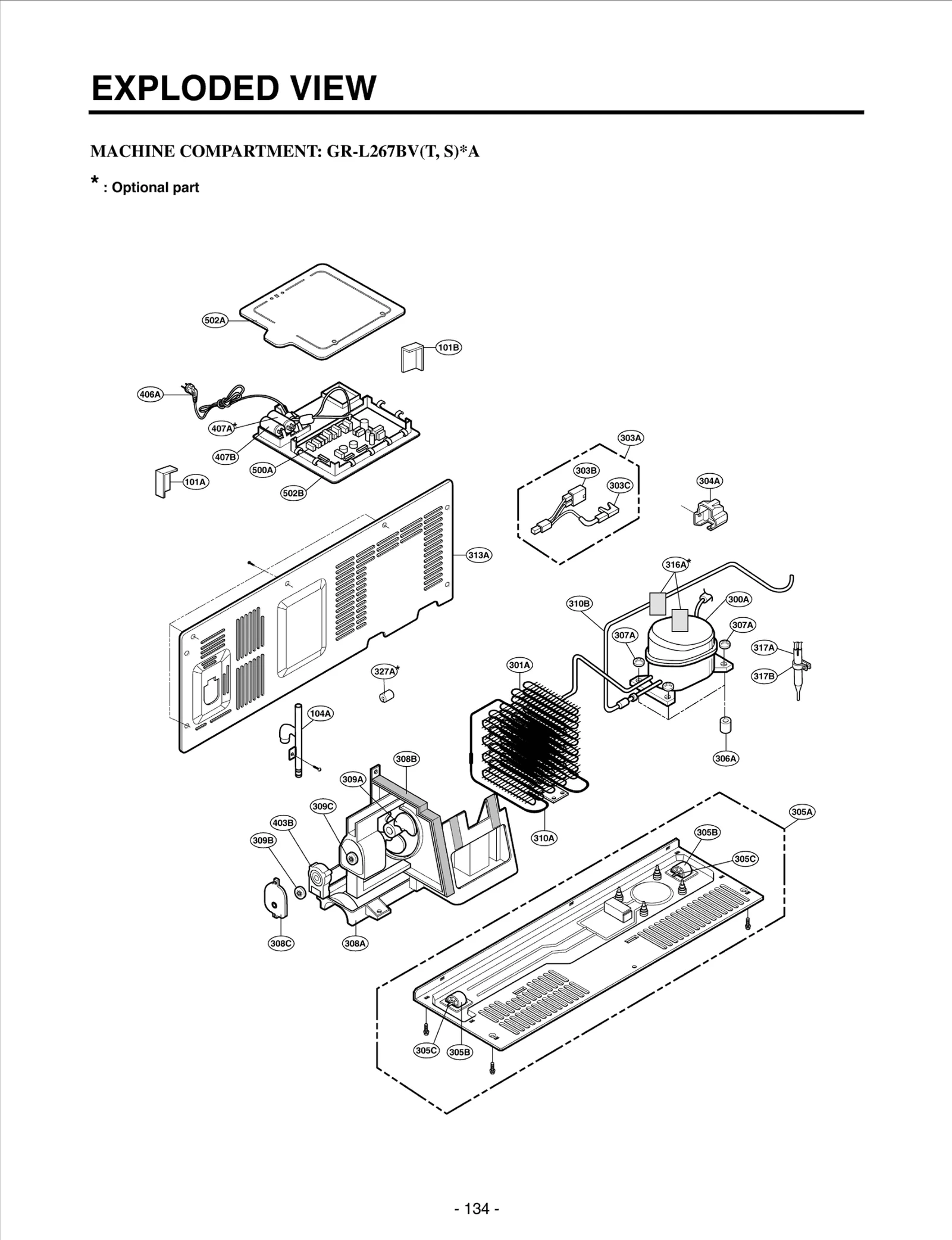 EXPLODED VIEW

MACHINE COMPARTMENT: GR-L267BV(T, S)*A

* : Optional part

502A
101B
406A
407A*
407B
500A
101A
502B
303A
303B
303C
304A
313A
316A*
310B
300A
307A
307A
317A
317B
327A*
301A
104A
306A
308B
309A
309C
403B
309B
310A
305A
305B
305C
308C
308A
305C
305B

- 134 -