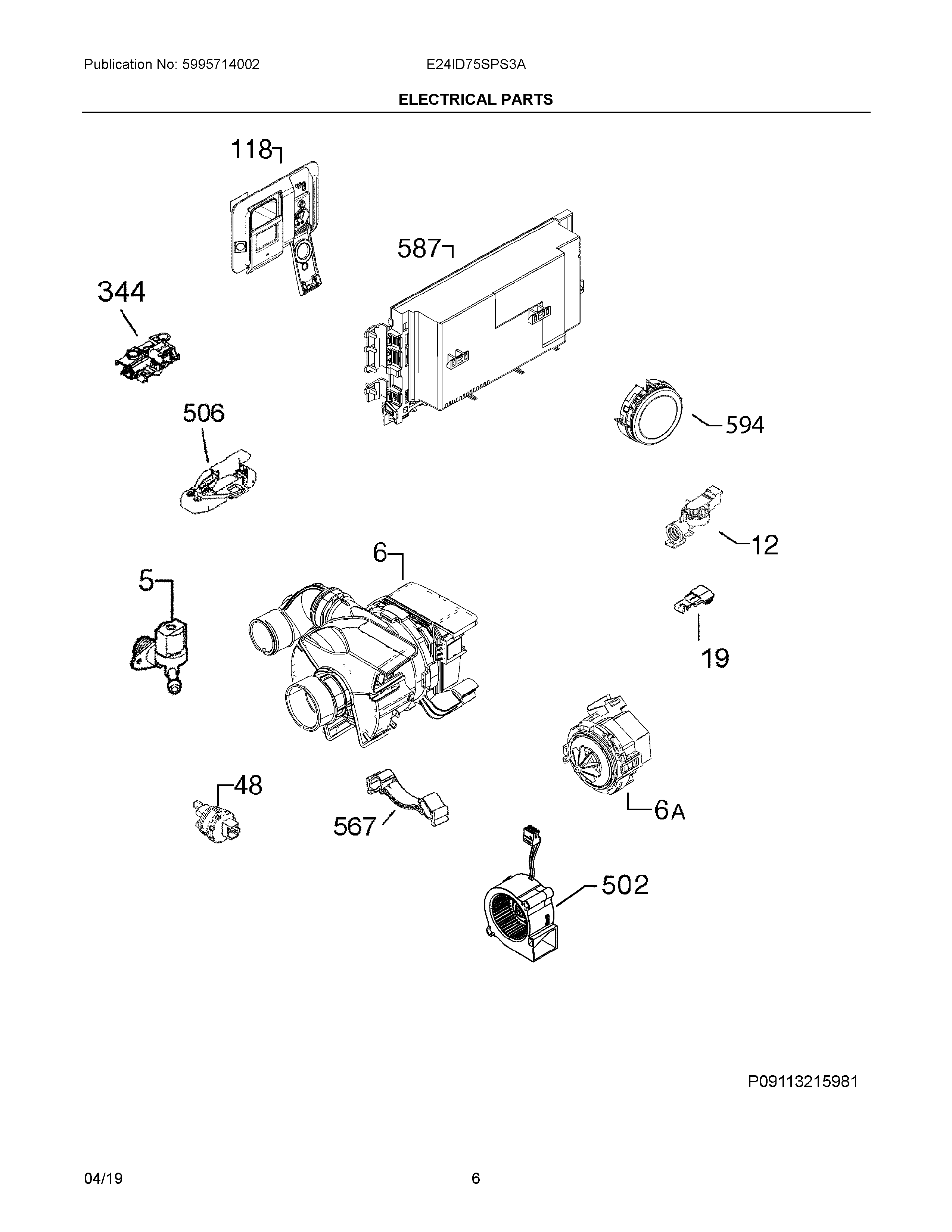 Publication No: 5995714002

E24ID75SPS3A

ELECTRICAL PARTS

118

587

344

506

594

12

6

5

19

48

567

6A

502

P09113215981

04/19

6