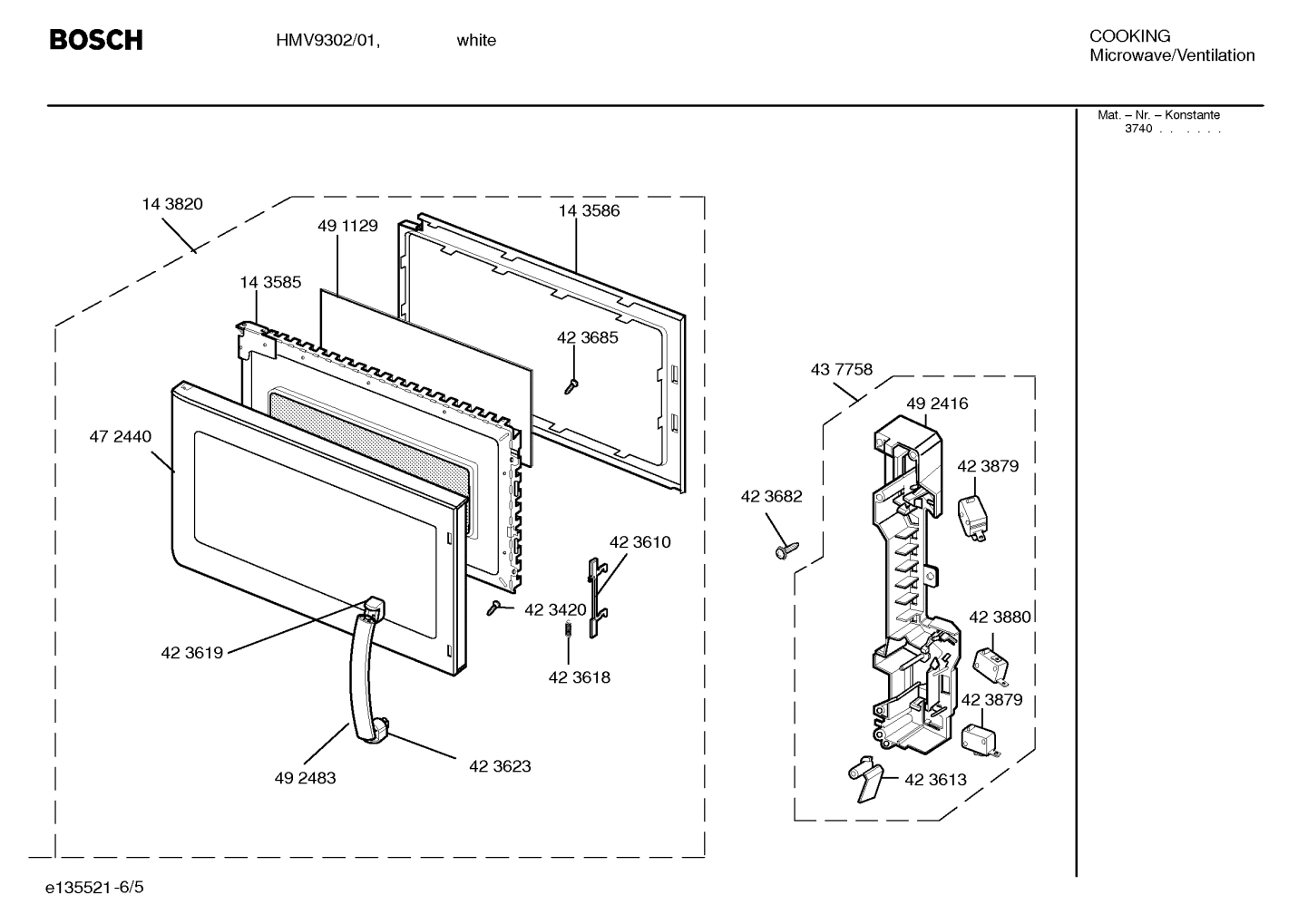 BOSCH

HMV9302/01, white

COOKING
Microwave/Ventilation

Mat. – Nr. – Konstante
3740 . . . . . .

14 3820
49 1129
14 3586
14 3585
42 3685
47 2440
42 3610
42 3420
42 3619
42 3618
49 2483
42 3623

43 7758
49 2416
42 3879
42 3682
42 3880
42 3879
42 3613

e135521-6/5