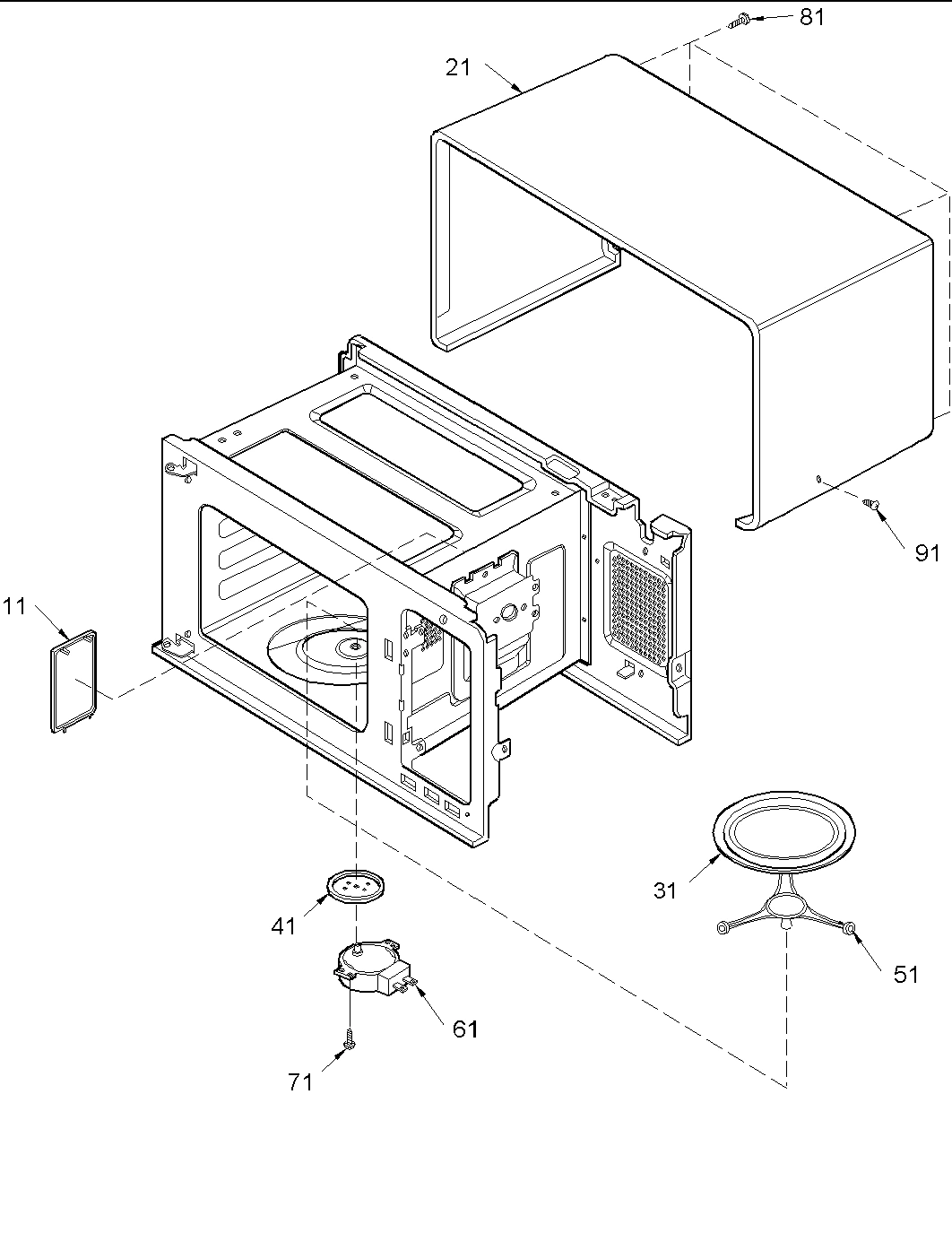 81
21
91
11
31
41
51
61
71