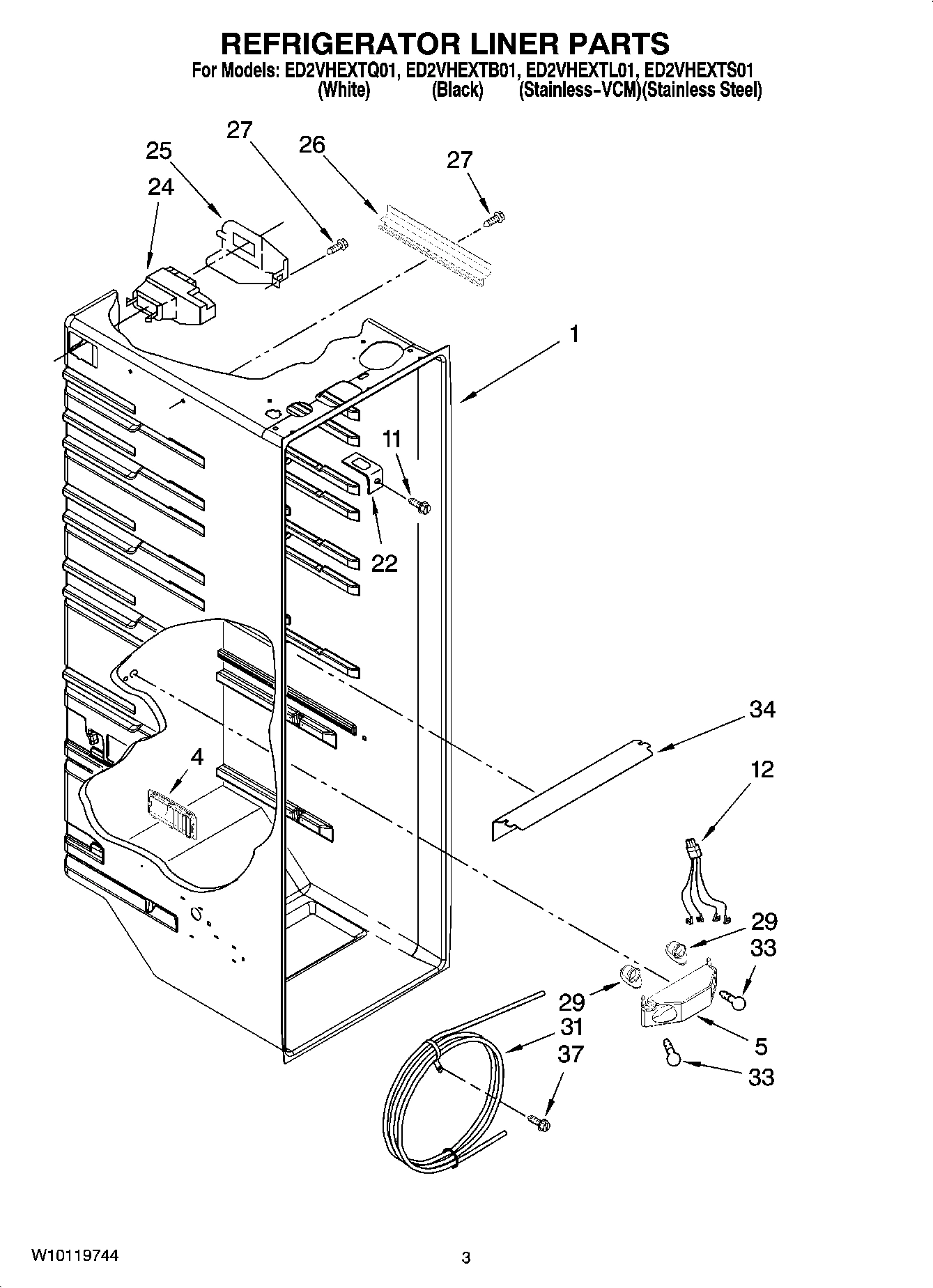 REFRIGERATOR LINER PARTS

For Models: ED2VHEXTQ01, ED2VHEXTB01, ED2VHEXTL01, ED2VHEXTS01
(White) (Black) (Stainless-VCM)(Stainless Steel)

27
25
26
27
24
1
11
22
34
12
4
29
33
29
31
37
5
33

W10119744

3