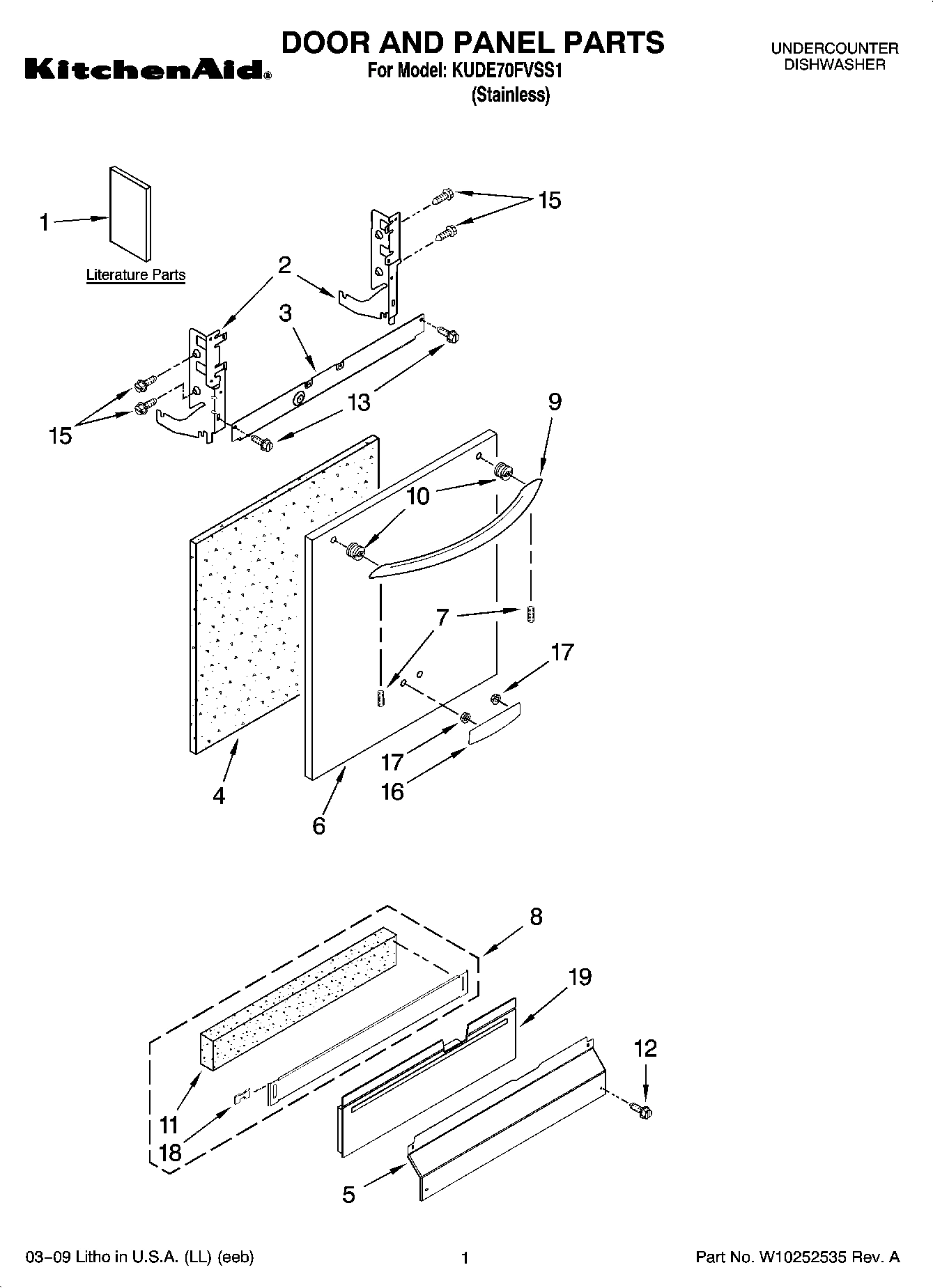 KitchenAid®

DOOR AND PANEL PARTS
For Model: KUDE70FVSS1
(Stainless)

UNDERCOUNTER
DISHWASHER

1
Literature Parts
15
2
3
15
13
9
10
7
17
17
16
4
6

8
19
12
11
18
5

03–09 Litho in U.S.A. (LL) (eeb)

1

Part No. W10252535 Rev. A