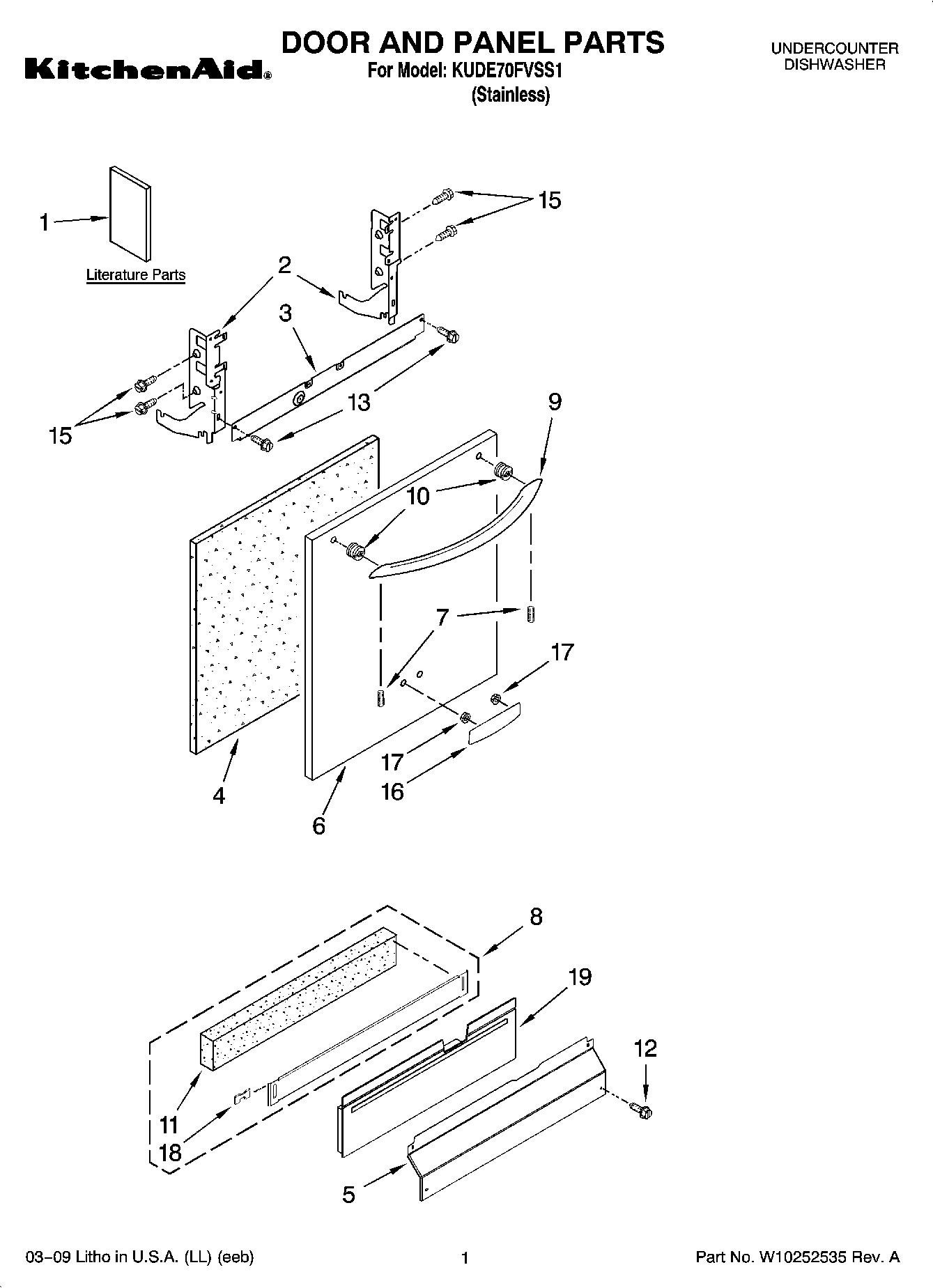 KitchenAid®

DOOR AND PANEL PARTS
For Model: KUDE70FVSS1
(Stainless)

UNDERCOUNTER
DISHWASHER

1
Literature Parts
15
2
3
15
13
9
10
7
17
17
16
4
6

8
19
12
11
18
5

03–09 Litho in U.S.A. (LL) (eeb)
1
Part No. W10252535 Rev. A