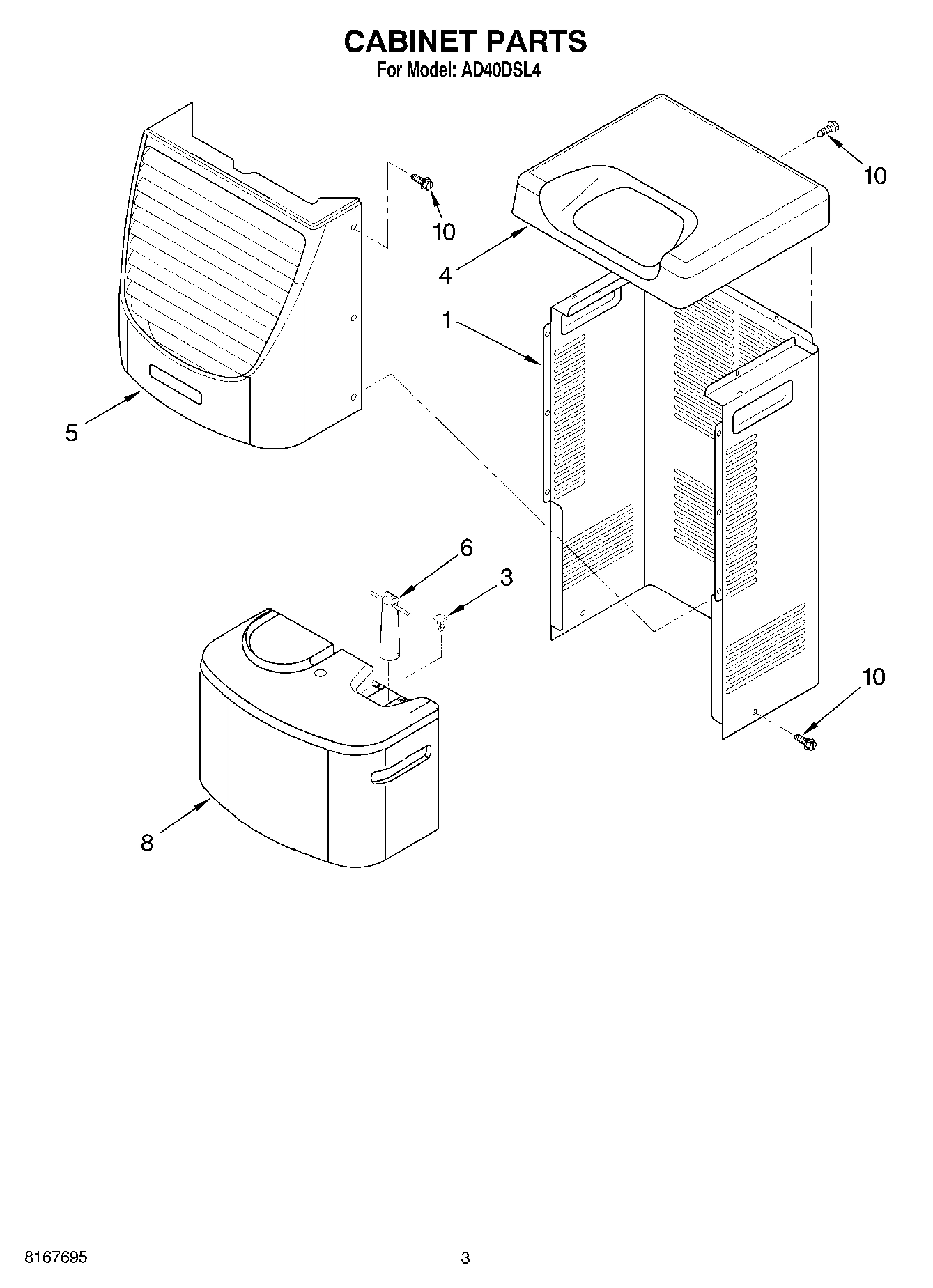 CABINET PARTS
For Model: AD40DSL4

10
10
4
1
5
6
3
10
8

8167695
3