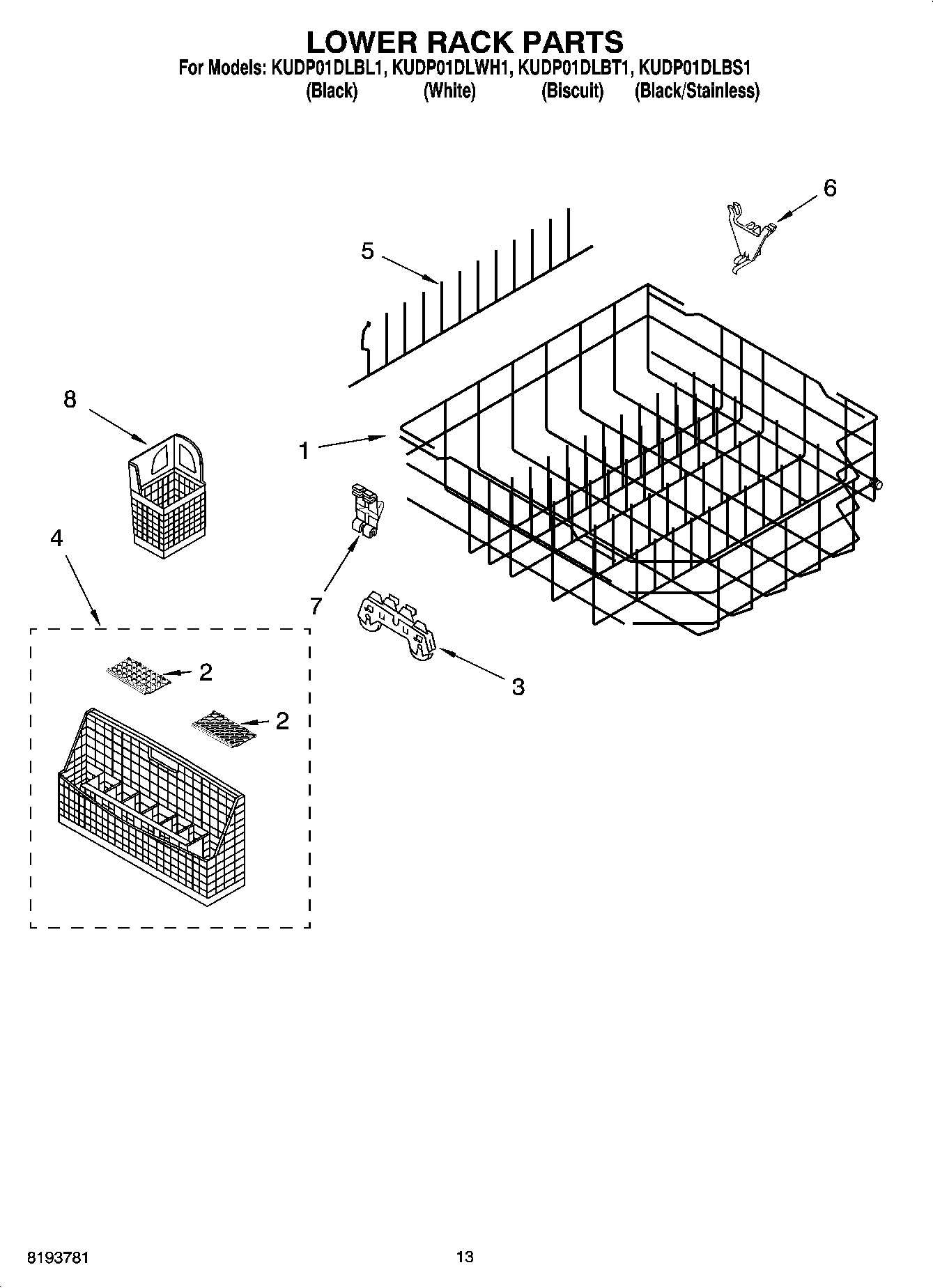 LOWER RACK PARTS
For Models: KUDP01DLBL1, KUDP01DLWH1, KUDP01DLBT1, KUDP01DLBS1
(Black) (White) (Biscuit) (Black/Stainless)

6
5
8
1
4
7
2
2
3

8193781
13