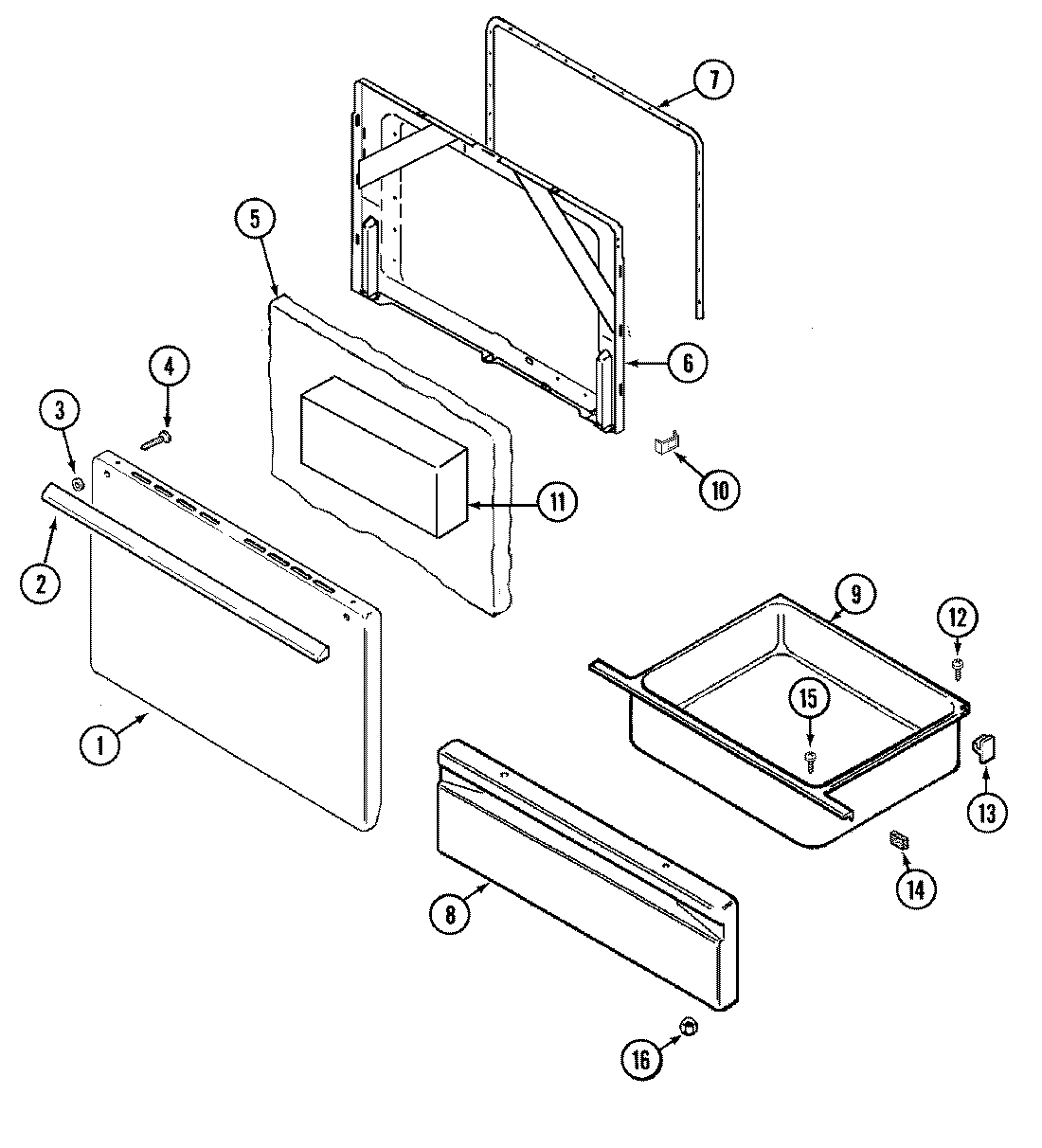 7
5
6
4
3
10
11
2
9
12
15
1
13
14
8
16