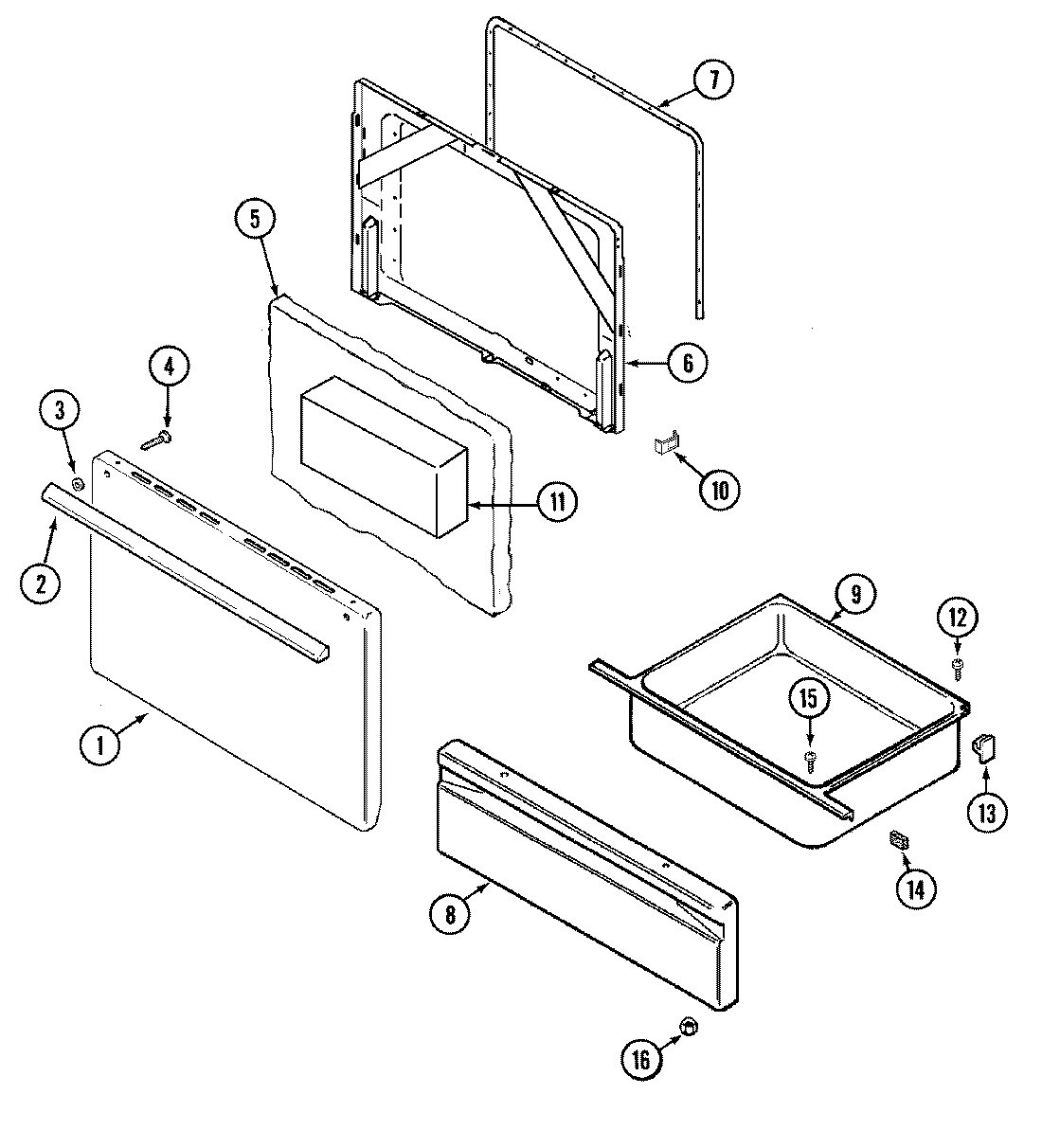 7
5
6
4
3
10
11
2
9
12
15
1
13
14
8
16