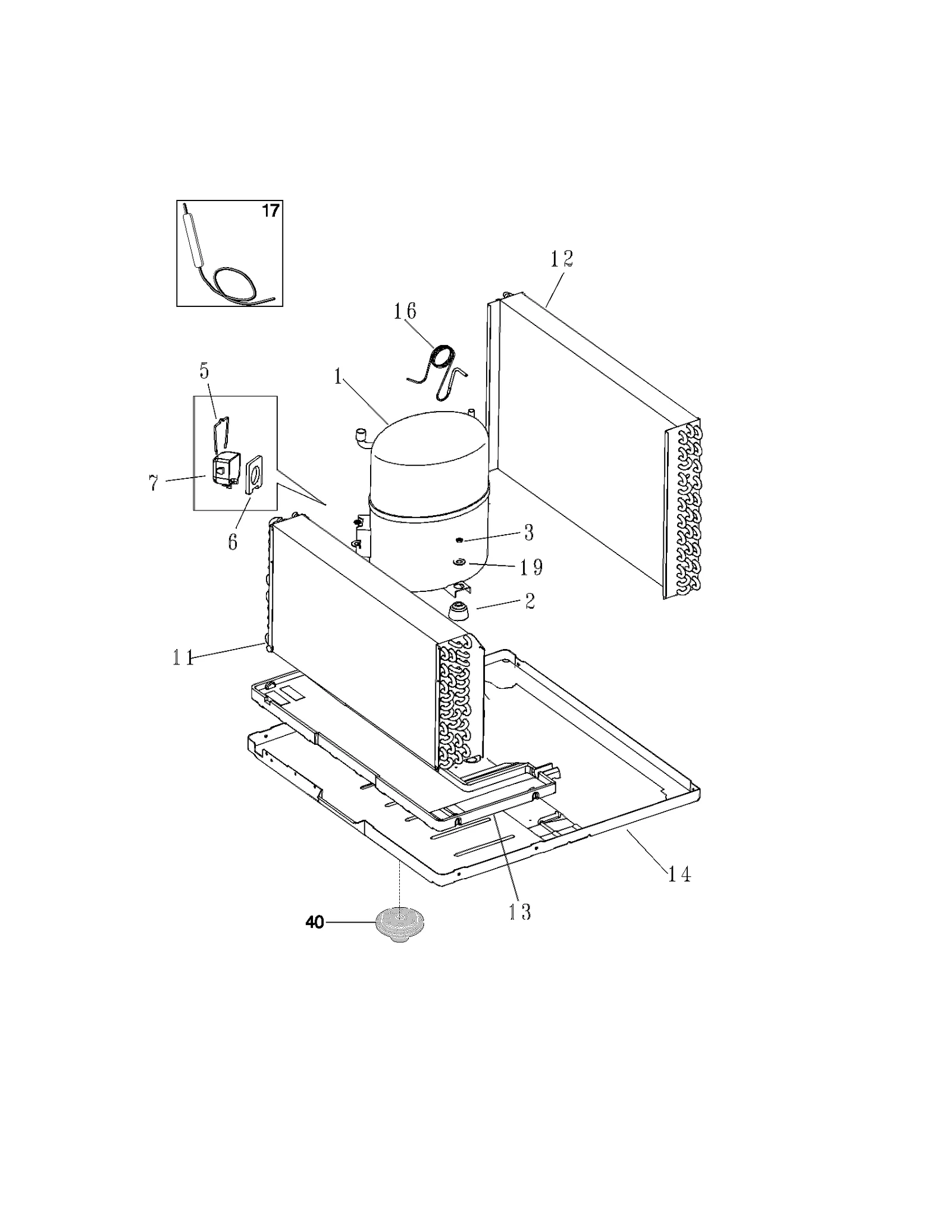 17

12

16

5

1

7

6

3

19

2

11

14

13

40