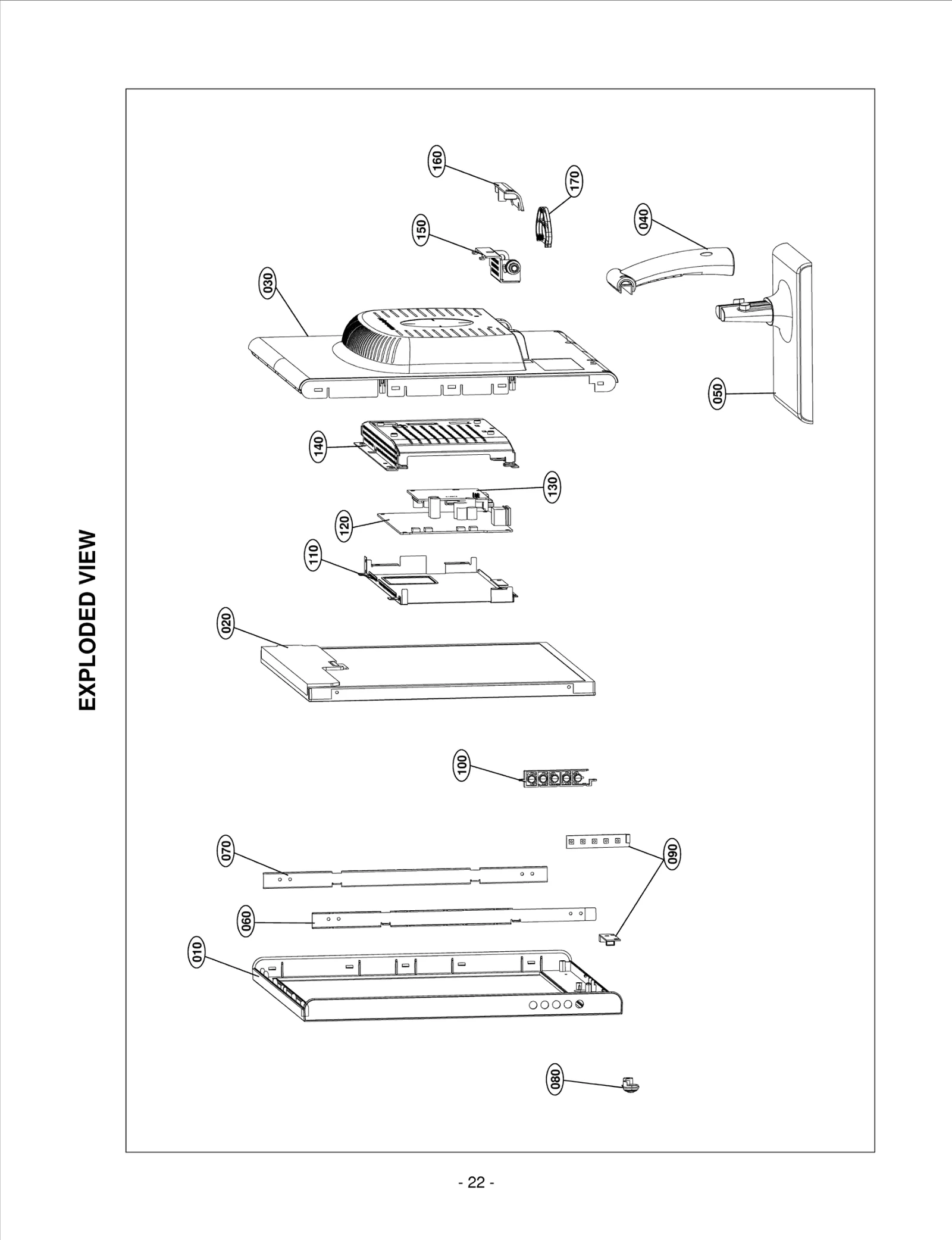 EXPLODED VIEW

160
170
150
040
030
050
140
130
120
110
020
100
070
090
060
010
080

- 22 -