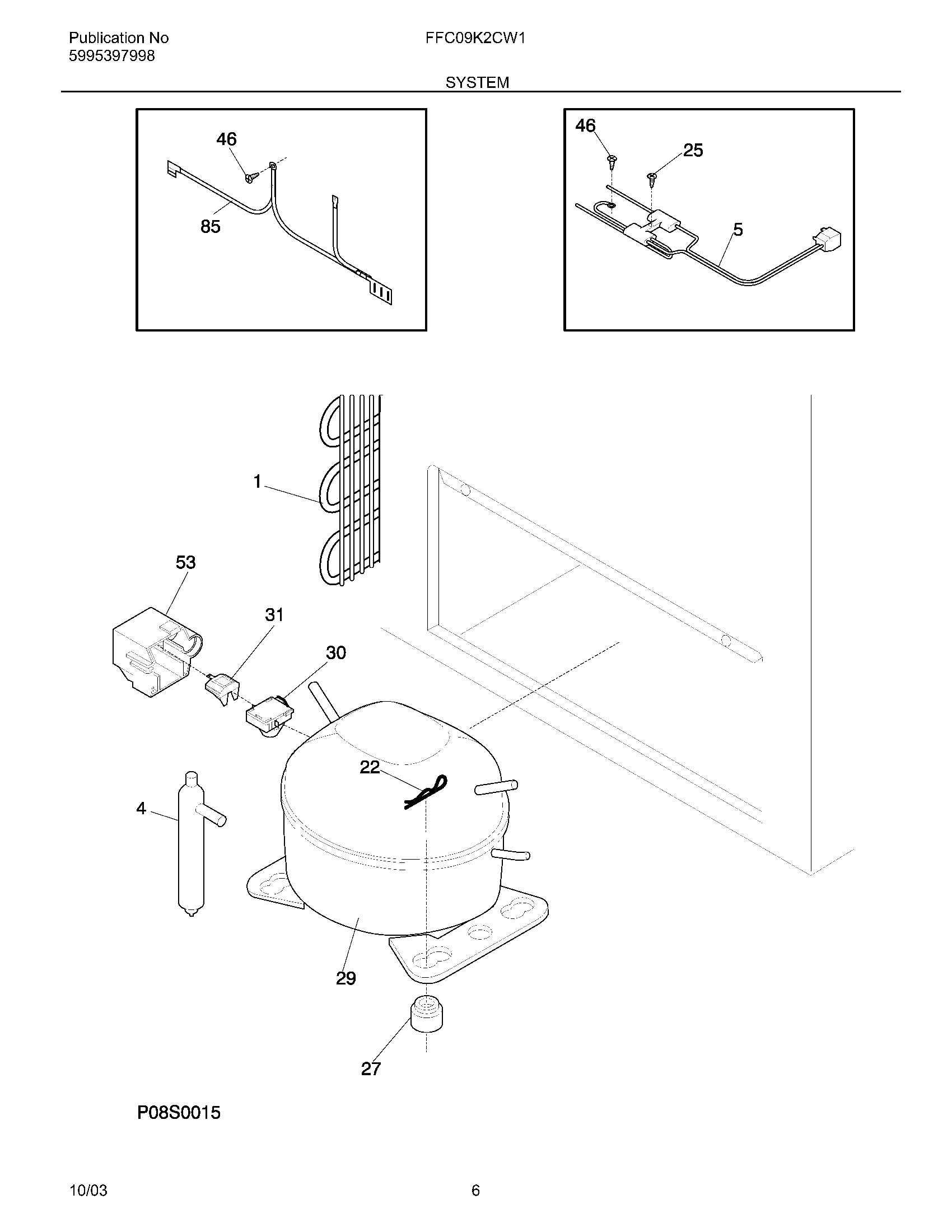 Publication No
5995397998

FFC09K2CW1

SYSTEM

46
85

46
25
5

1
53
31
30
22
4
29
27

P08S0015

10/03

6