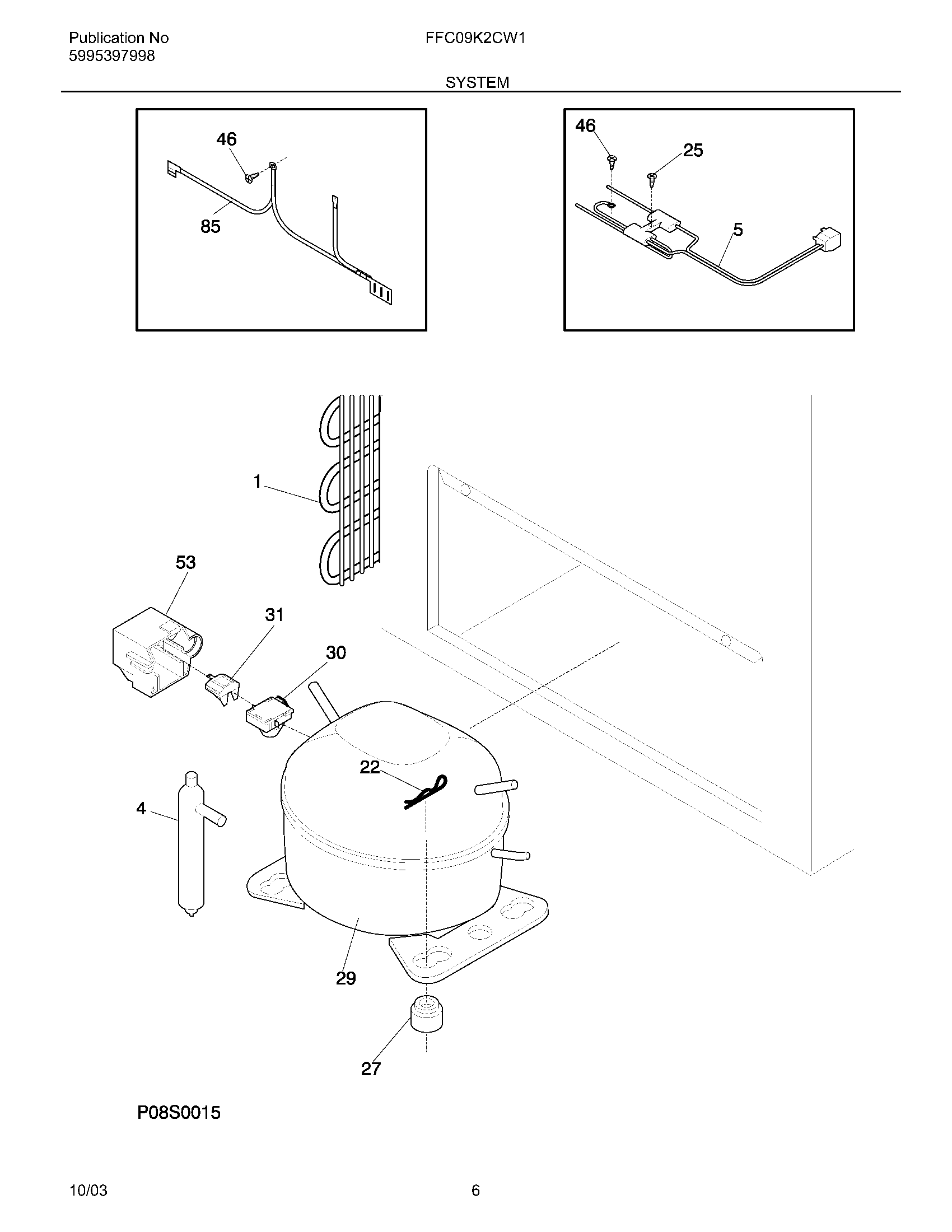 Publication No
5995397998

FFC09K2CW1

SYSTEM

46
85

46
25
5

1
53
31
30
22
4
29
27

P08S0015

10/03

6