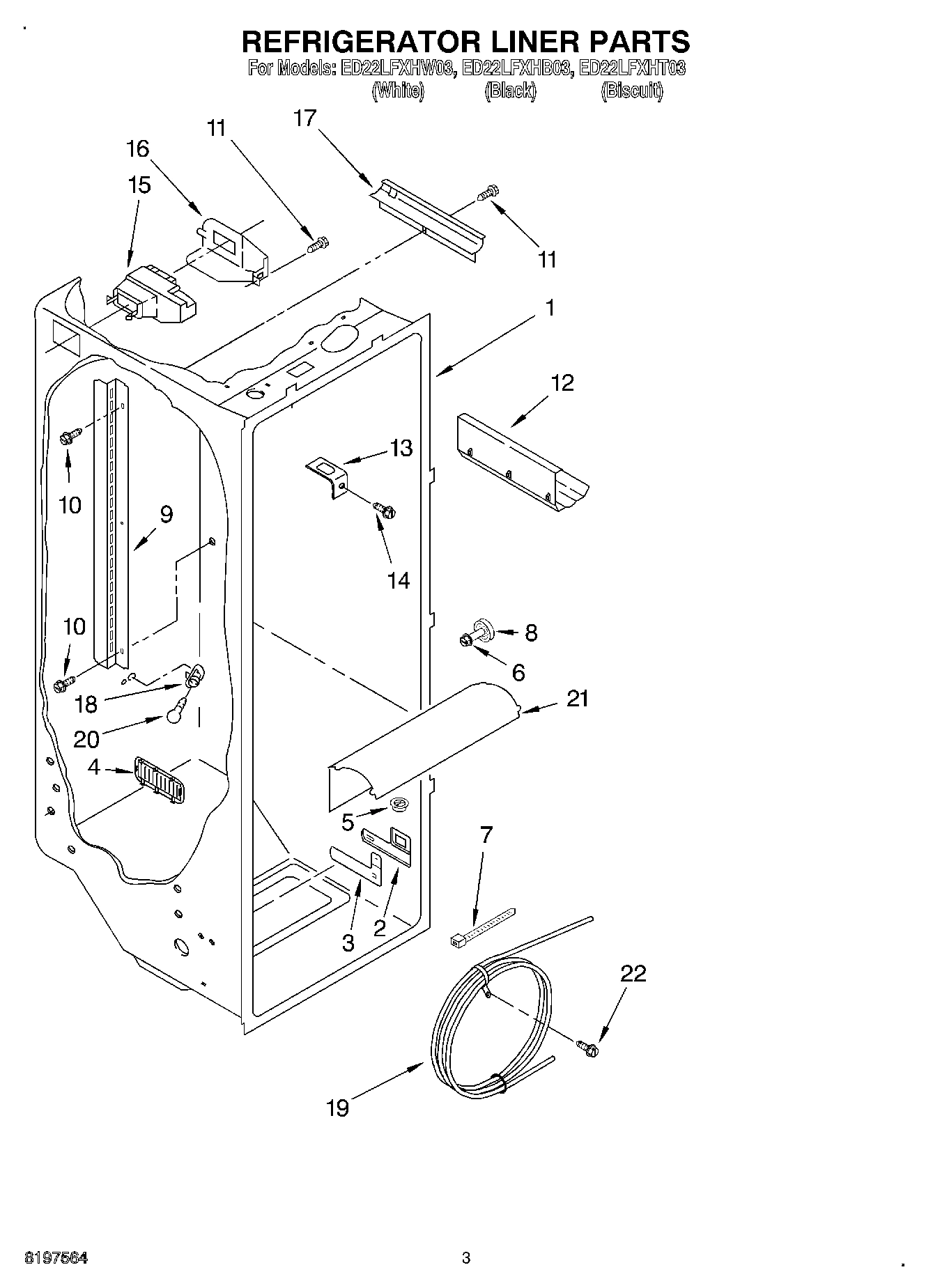 REFRIGERATOR LINER PARTS

For Models: ED22LFXHW03, ED22LFXHB03, ED22LFXHT03
(White) (Black) (Biscuit)

17
11
16
15
11
1
12
13
10
9
14
10
8
6
18
21
20
4
5
7
3
2
22
19

8197564

3