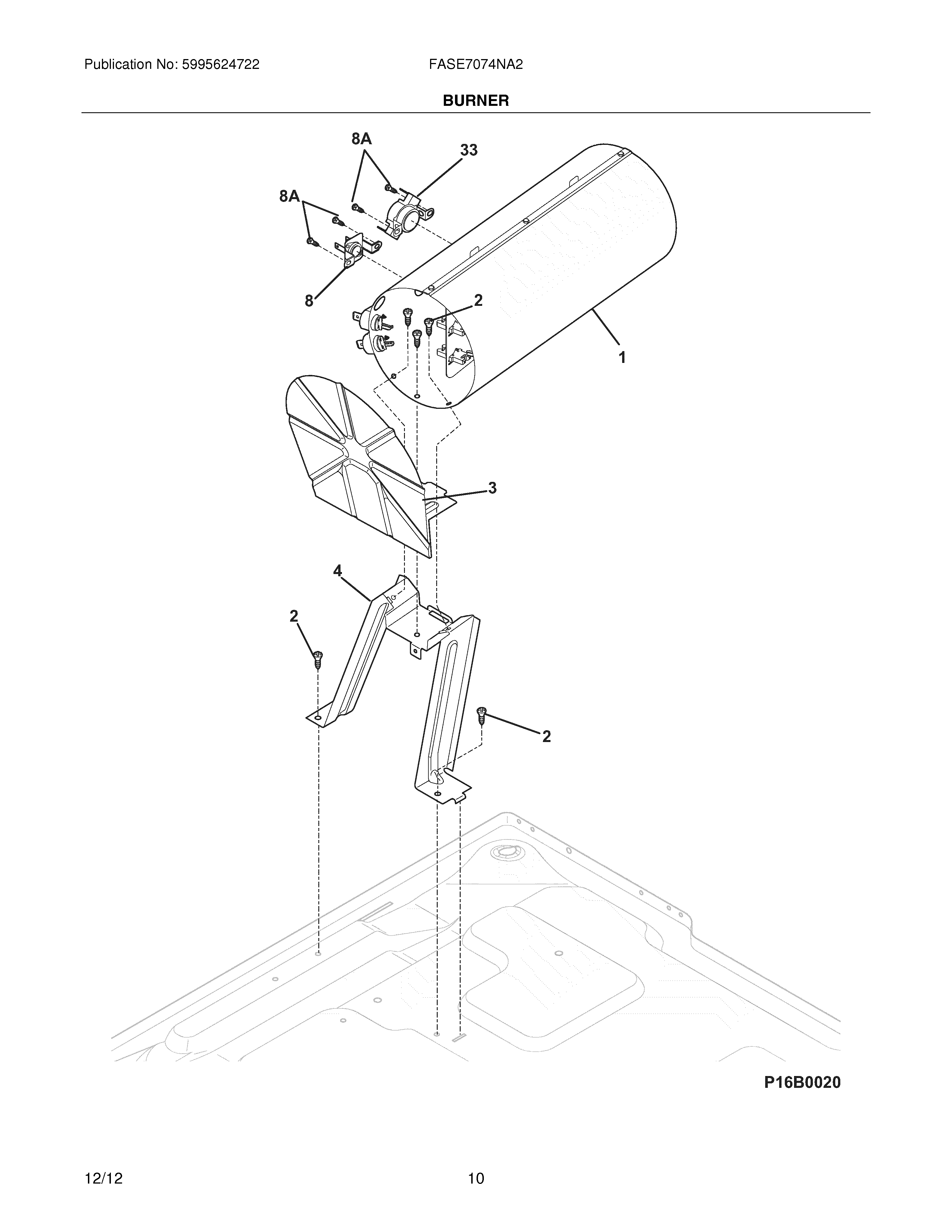 Publication No: 5995624722

FASE7074NA2

BURNER

8A
33
8A
8
2
1
3
4
2
2

P16B0020

12/12

10