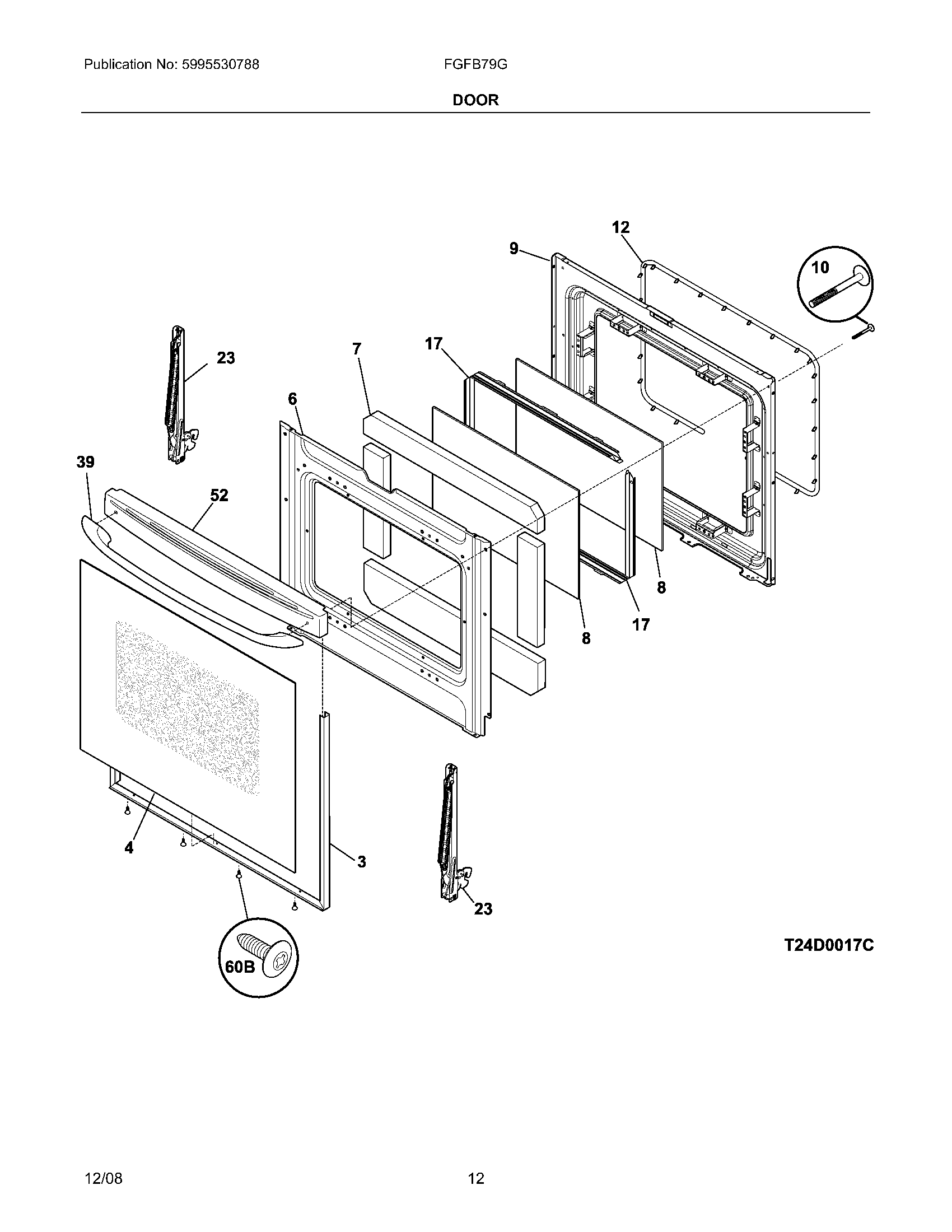 Publication No: 5995530788

FGFB79G

DOOR

12
9
10
23
7
17
6
39
52
8
17
8
4
3
23
60B

T24D0017C

12/08

12