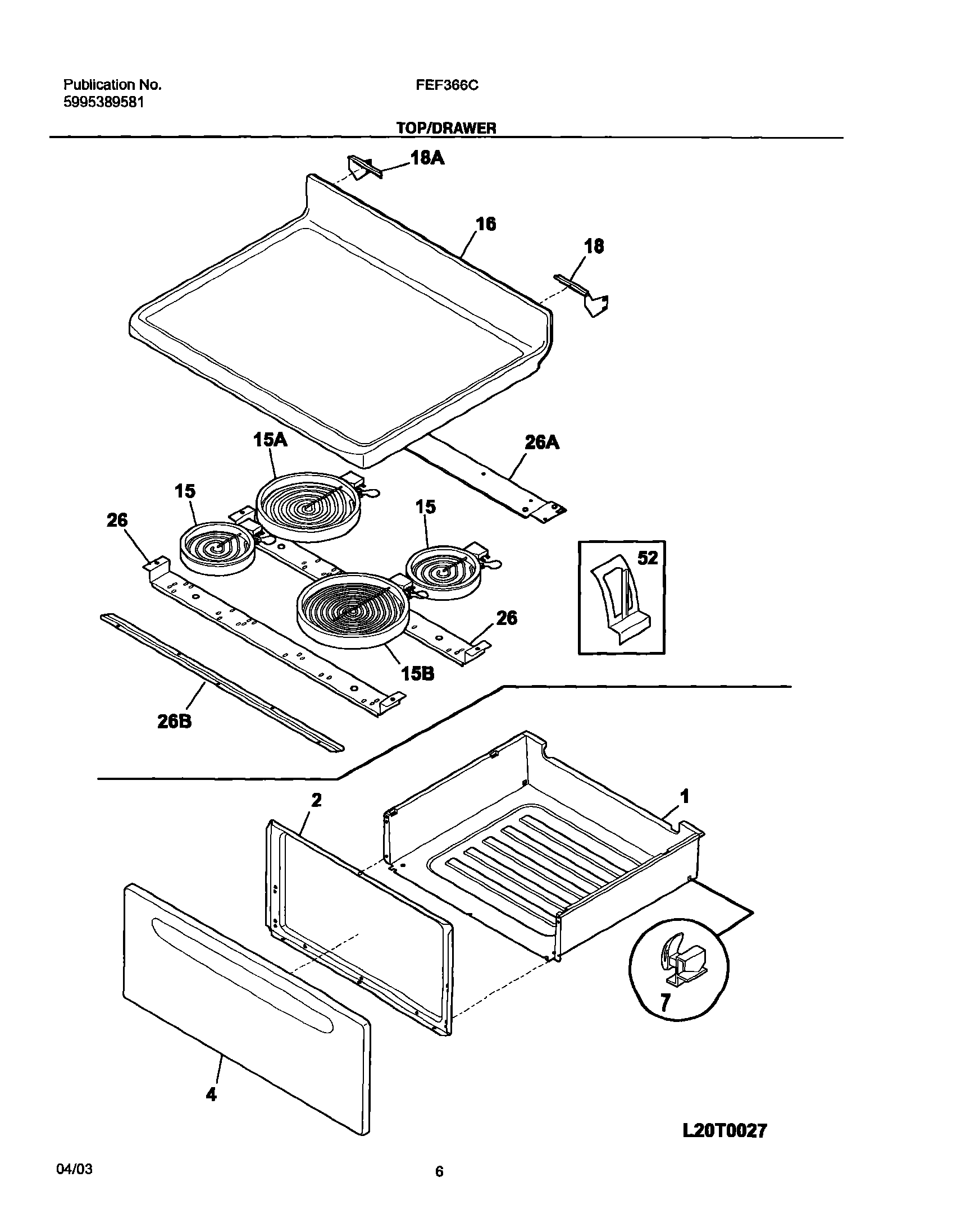 Publication No.
5995389581

FEF366C

TOP/DRAWER

18A
16
18
15A
26A
15
15
26
52
26
15B
26B
2
1
7
4

L20T0027

04/03

6