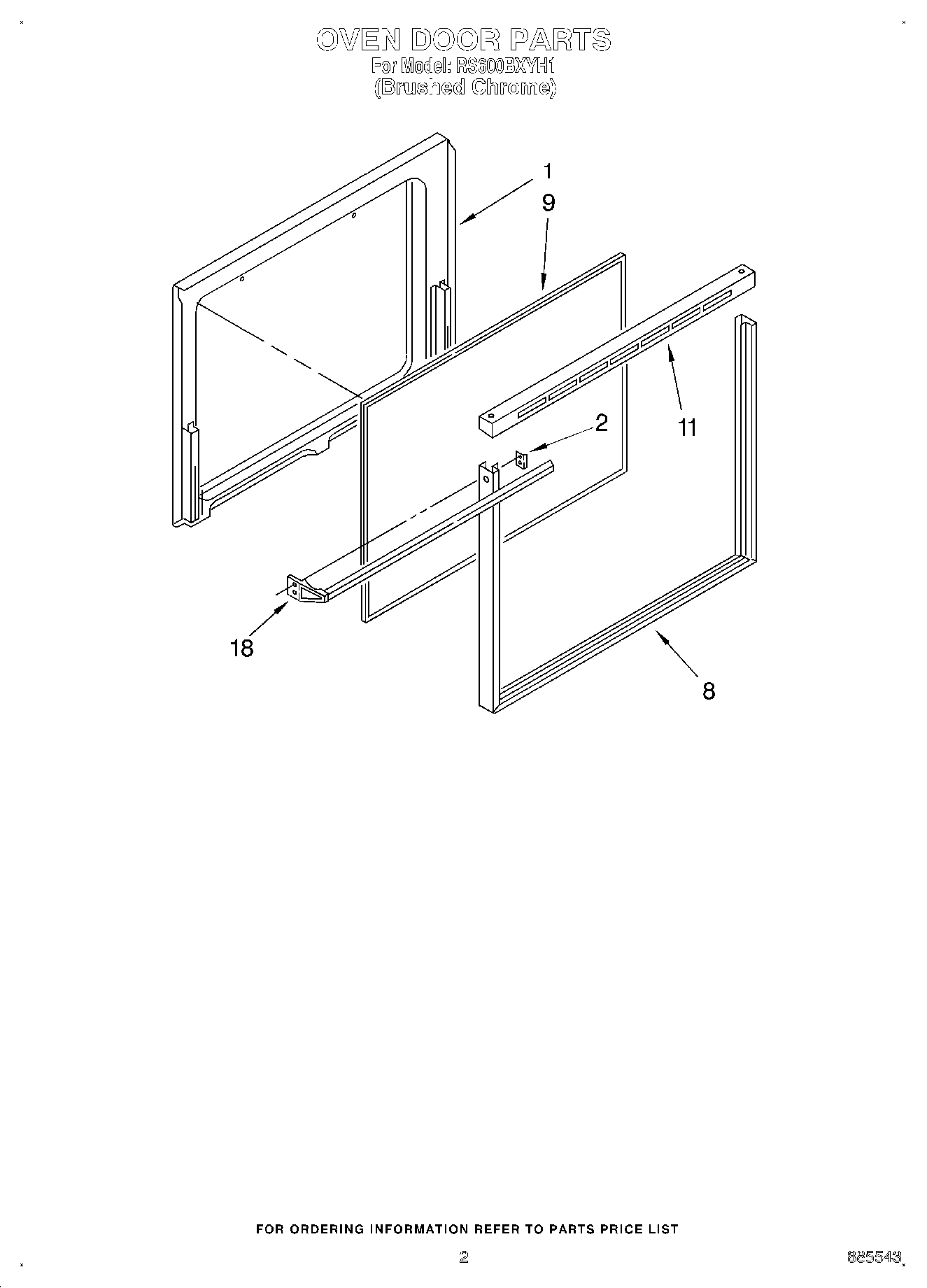 OVEN DOOR PARTS
For Model: RS600BXYH1
(Brushed Chrome)

1
9
11
2
18
8

FOR ORDERING INFORMATION REFER TO PARTS PRICE LIST

2

885543