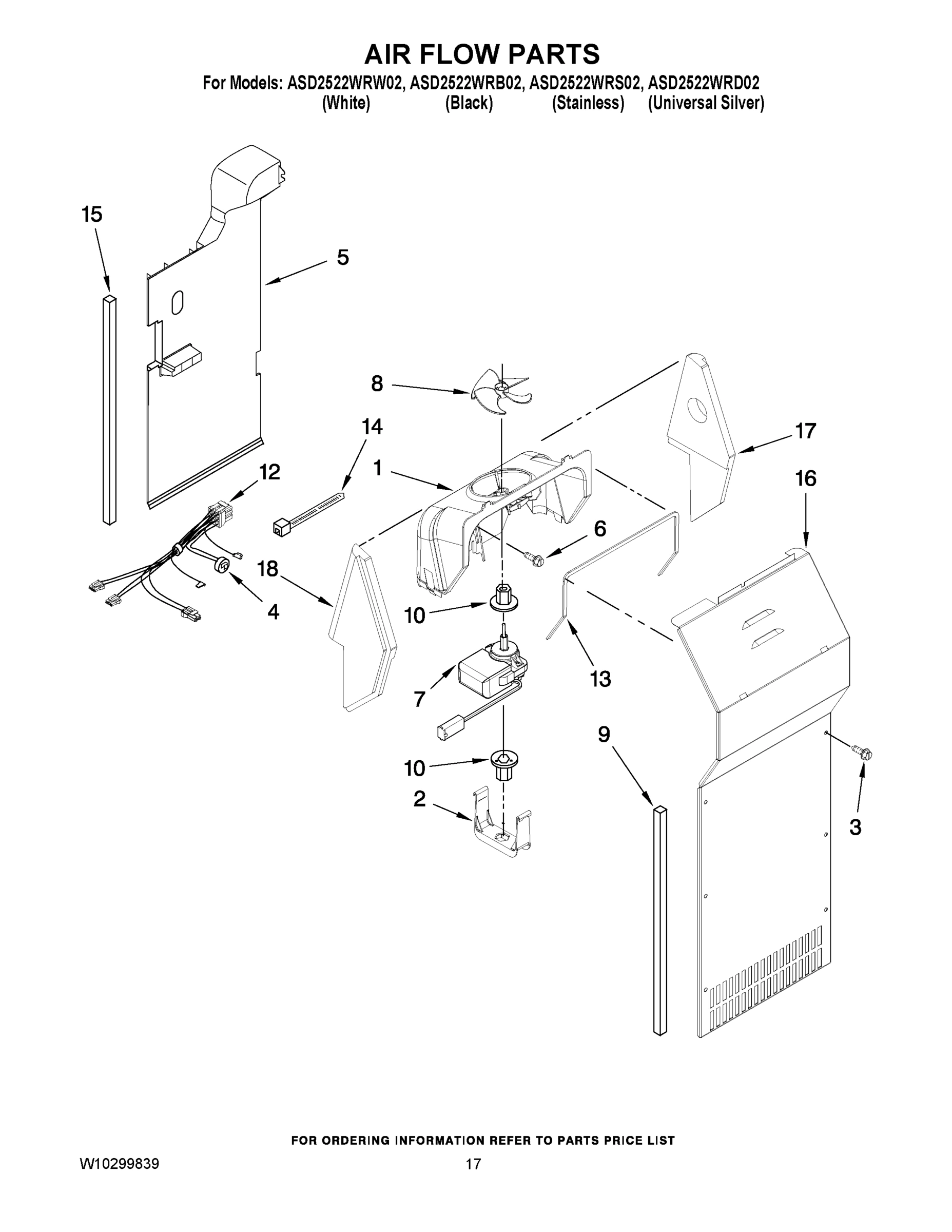 AIR FLOW PARTS

For Models: ASD2522WRW02, ASD2522WRB02, ASD2522WRS02, ASD2522WRD02
(White) (Black) (Stainless) (Universal Silver)

15
5
8
14
17
12
1
16
6
18
4
10
13
7
9
10
2
3

FOR ORDERING INFORMATION REFER TO PARTS PRICE LIST

W10299839
17