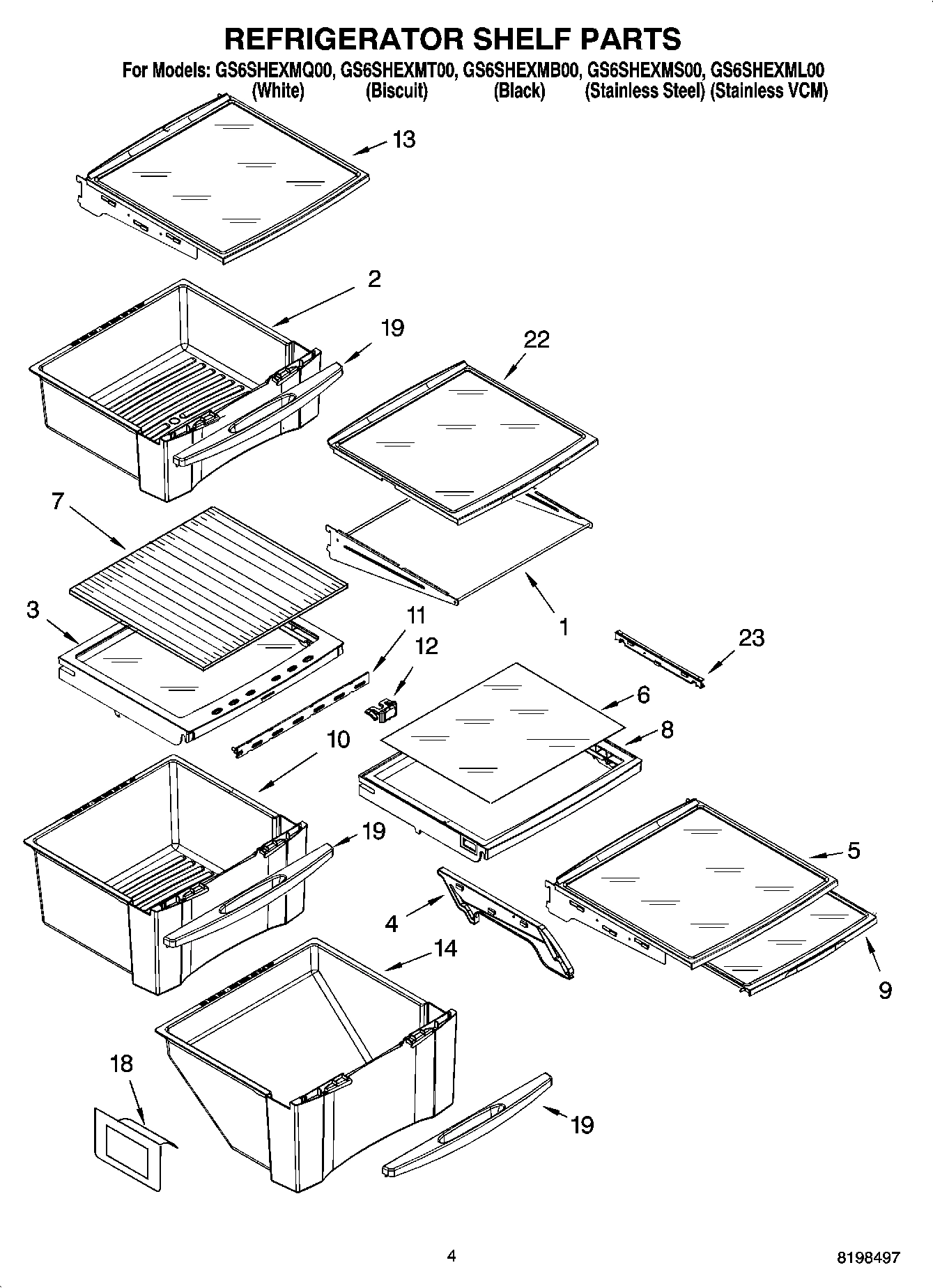 REFRIGERATOR SHELF PARTS

For Models: GS6SHEXMQ00, GS6SHEXMT00, GS6SHEXMB00, GS6SHEXMS00, GS6SHEXML00
(White) (Biscuit) (Black) (Stainless Steel) (Stainless VCM)

13
2
19
22
7
3
11
12
1
23
6
8
10
19
5
4
14
9
18
19

4

8198497