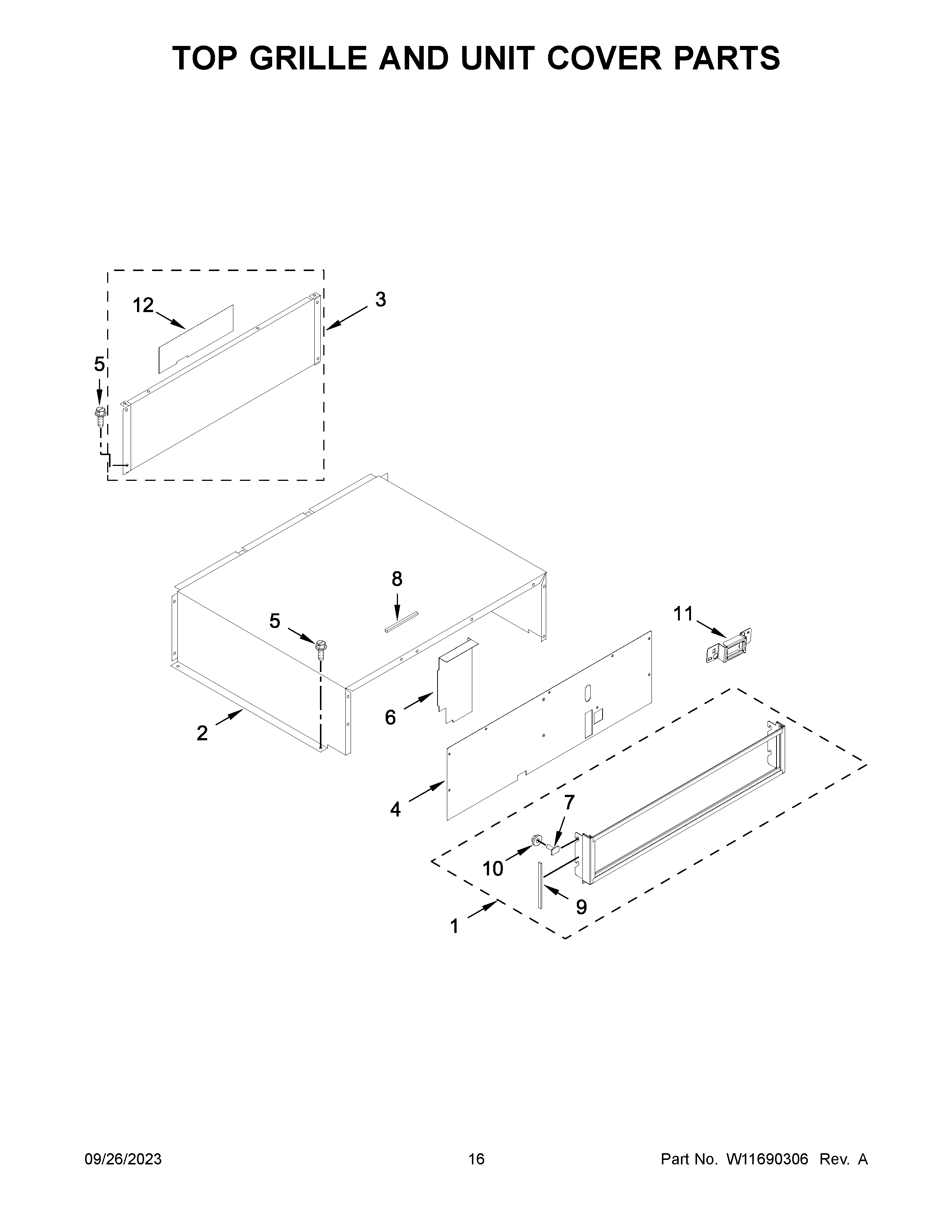 TOP GRILLE AND UNIT COVER PARTS

12
3
5
8
5
11
6
2
4
7
10
9
1

09/26/2023
16
Part No. W11690306 Rev. A