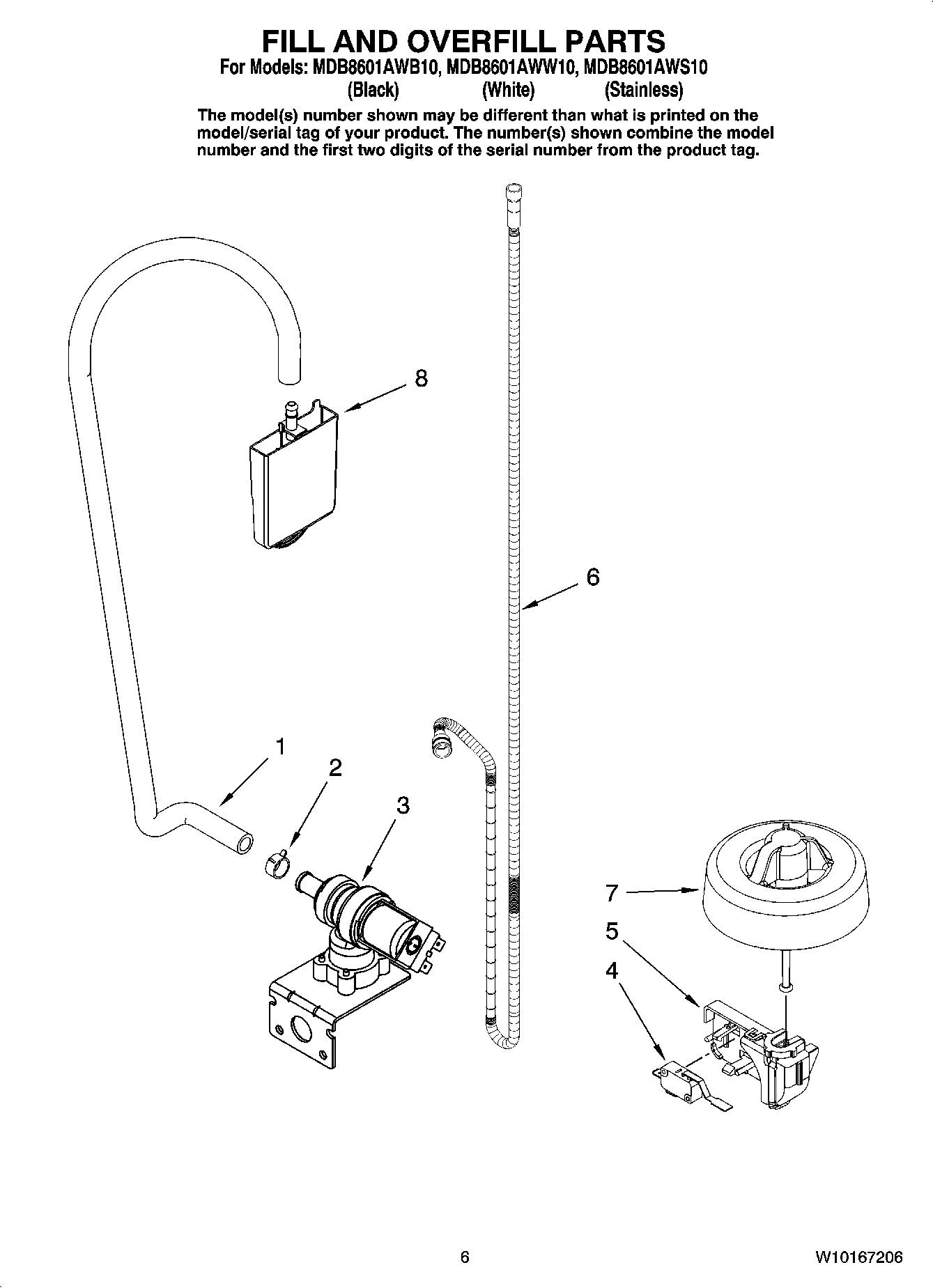 FILL AND OVERFILL PARTS
For Models: MDB8601AWB10, MDB8601AWW10, MDB8601AWS10
(Black) (White) (Stainless)

The model(s) number shown may be different than what is printed on the model/serial tag of your product. The number(s) shown combine the model number and the first two digits of the serial number from the product tag.

8

6

1

2

3

7

5

4

6

W10167206