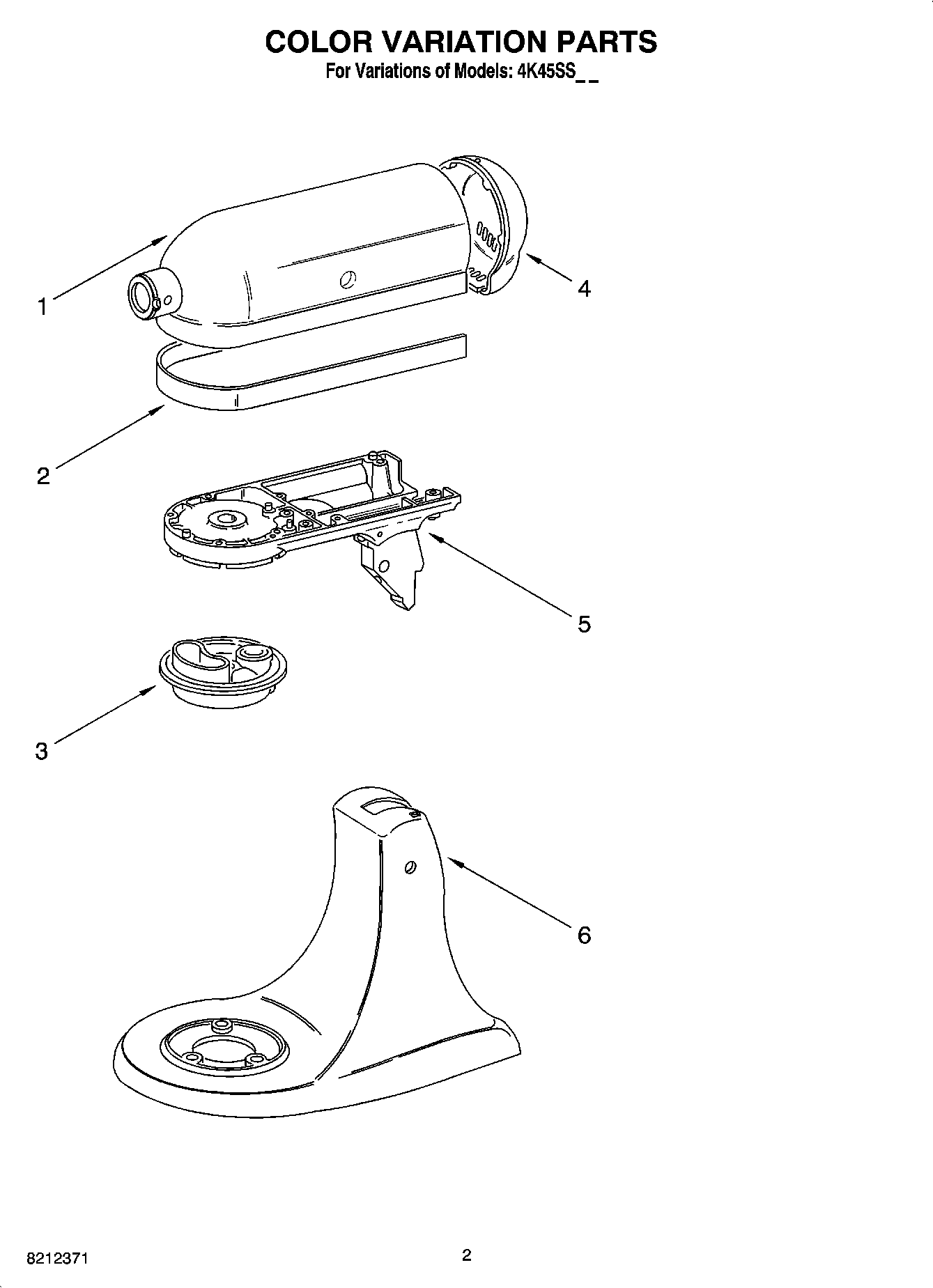 COLOR VARIATION PARTS
For Variations of Models: 4K45SS_ _

1

4

2

5

3

6

8212371

2