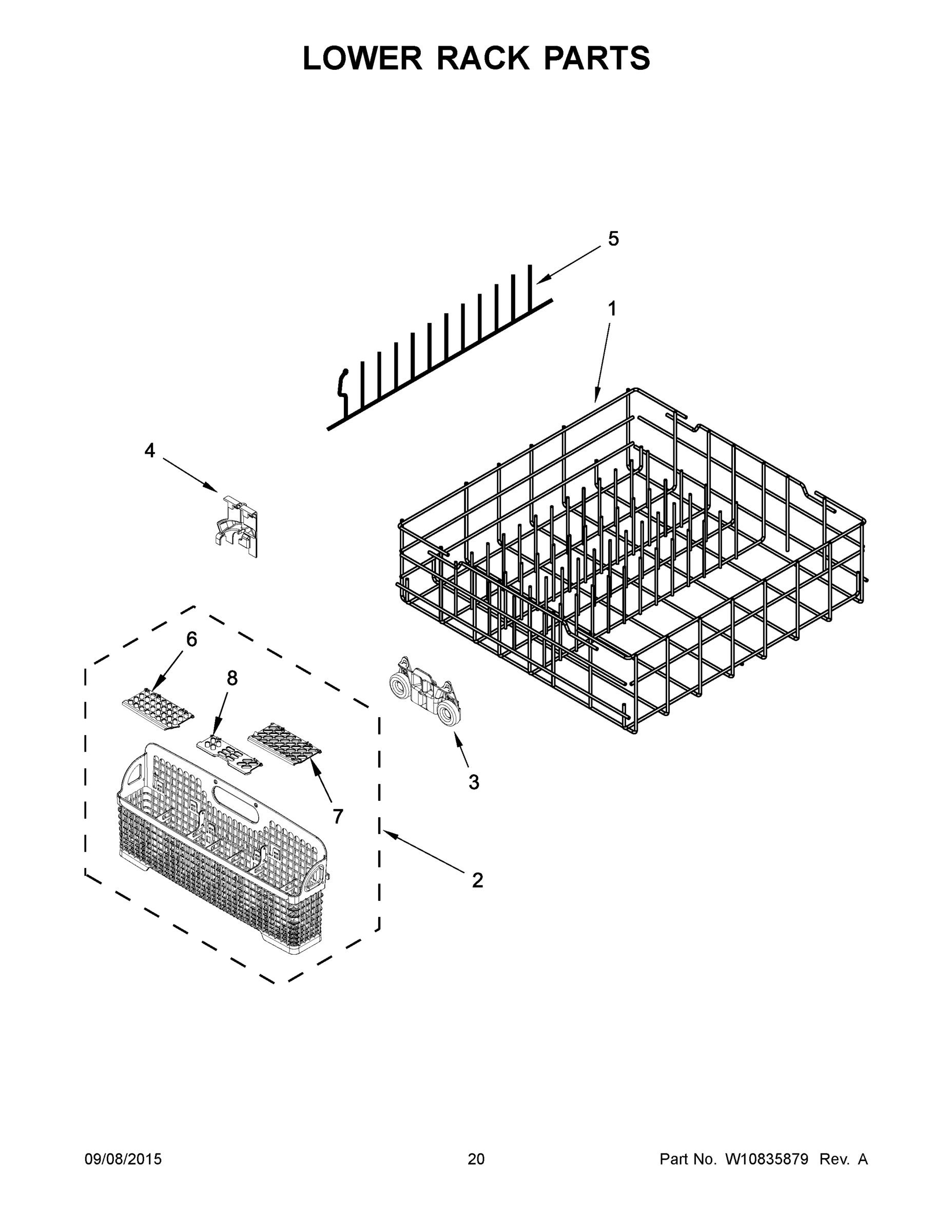 LOWER RACK PARTS

5

1

4

6

8

3

7

2

09/08/2015

20

Part No. W10835879 Rev. A